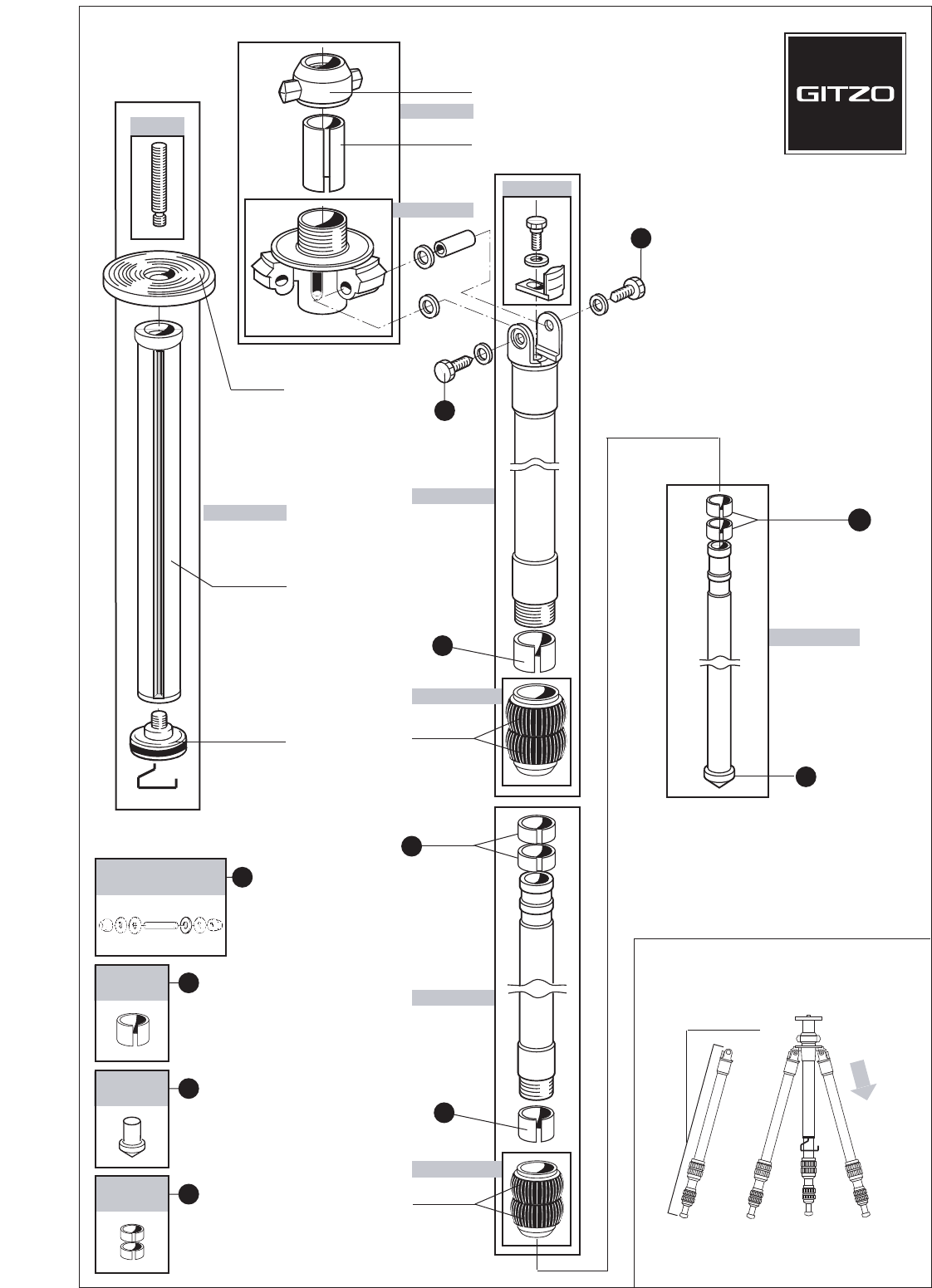 GITZO