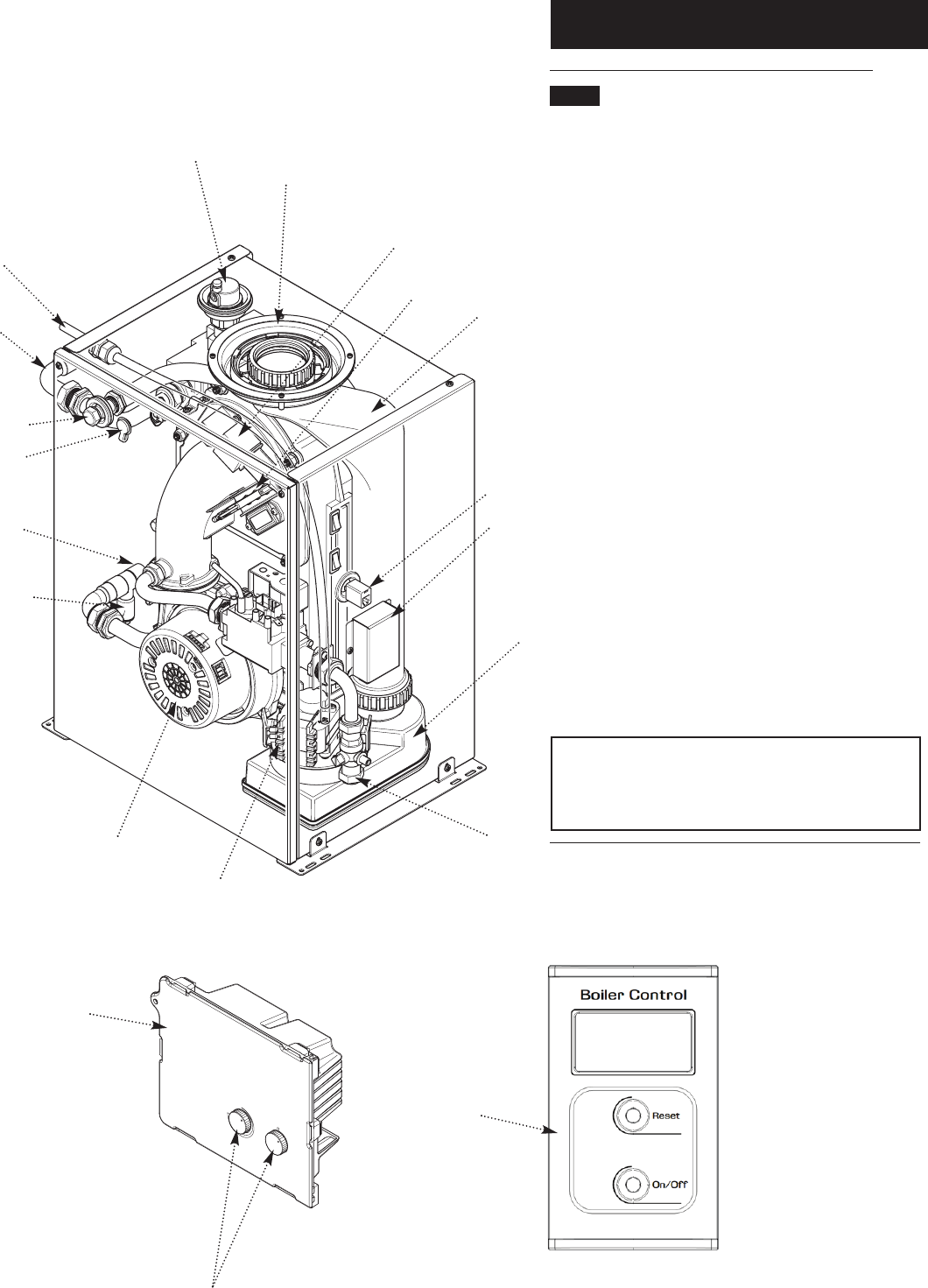 Boiler Control

Reset

On/Off