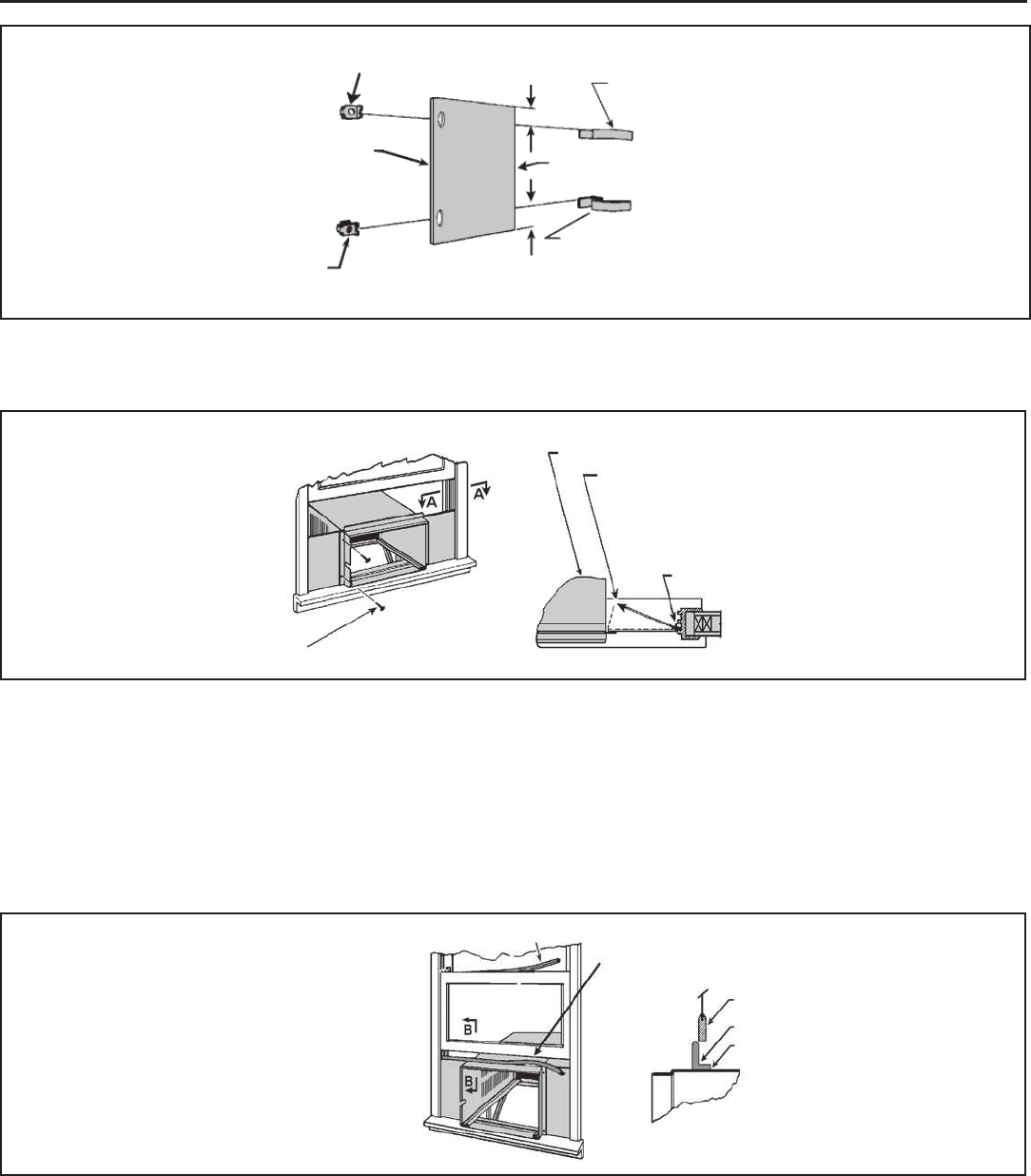 A
A
B
B