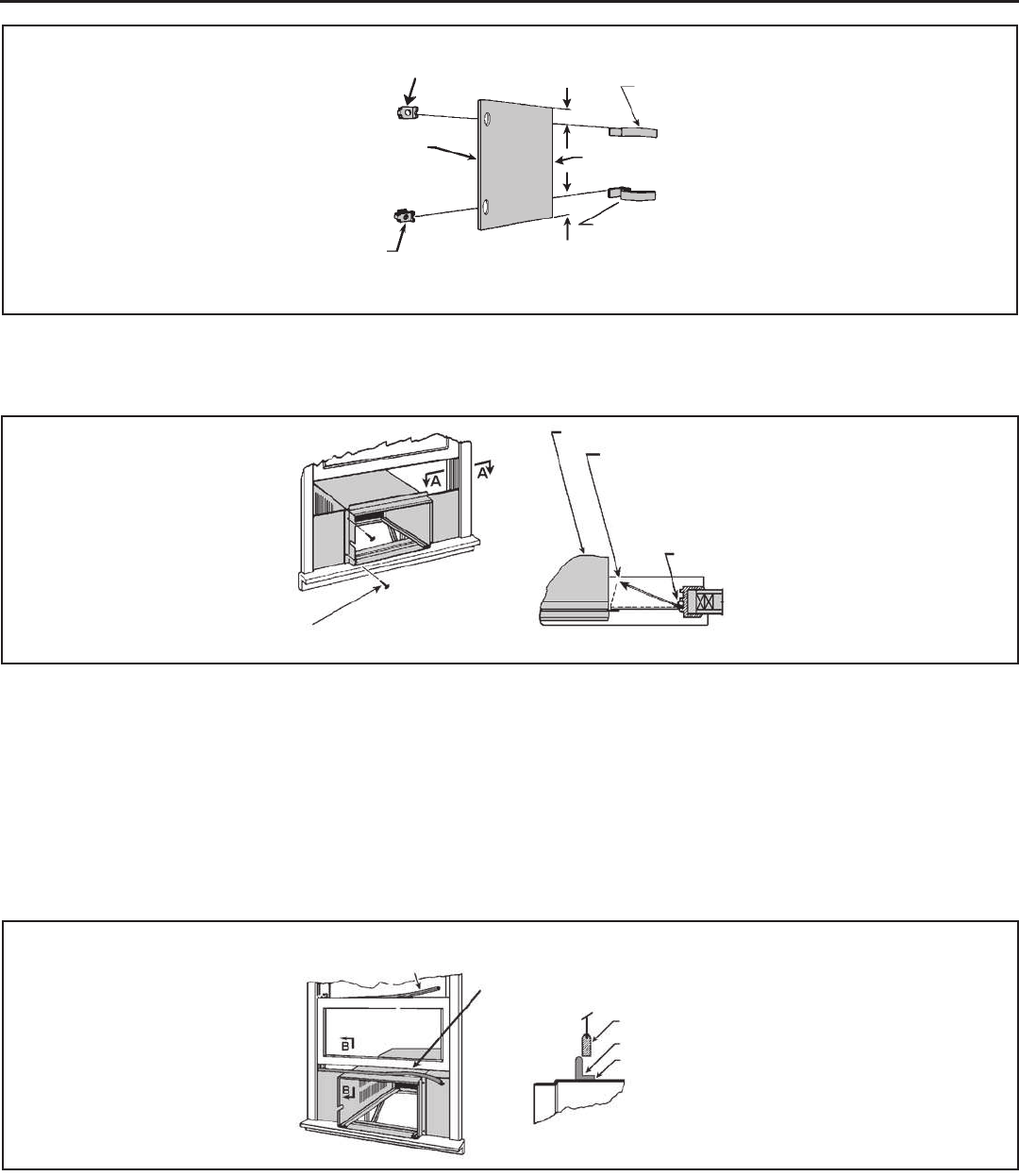 A
A
B
B