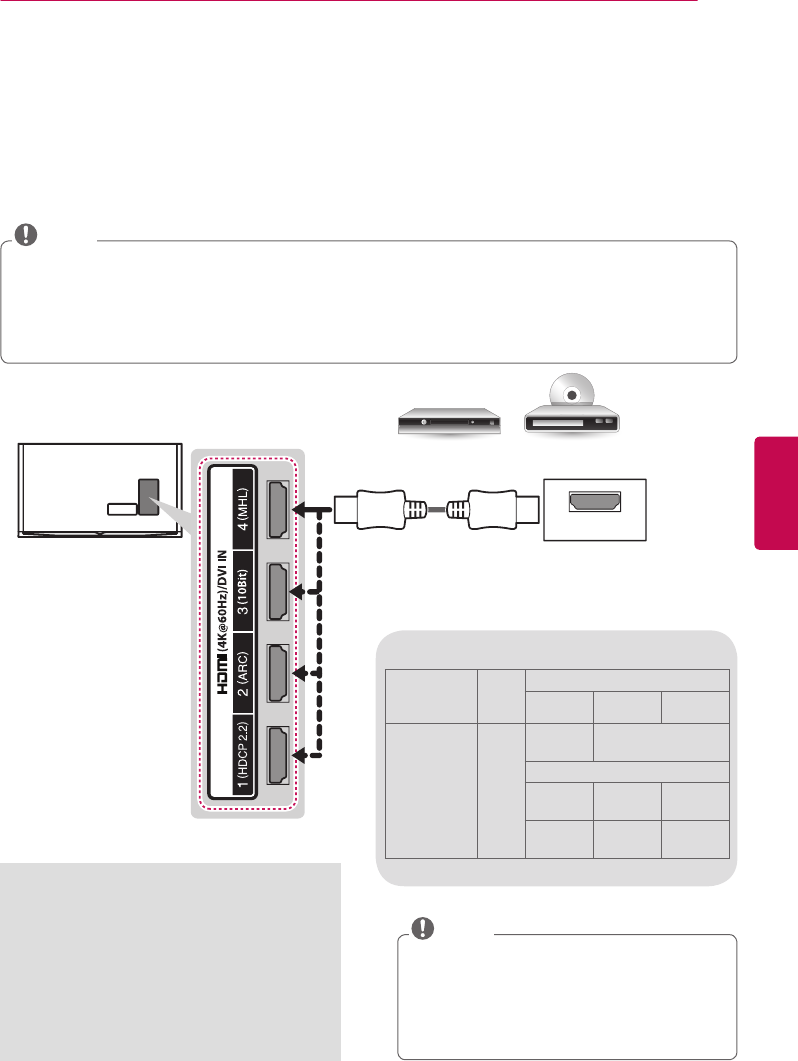 HDMI (4K@60Hz)/DVI IN

4 (MHL)

3 (10Bit)

2 (ARC)

1 (HDCP 2.2)