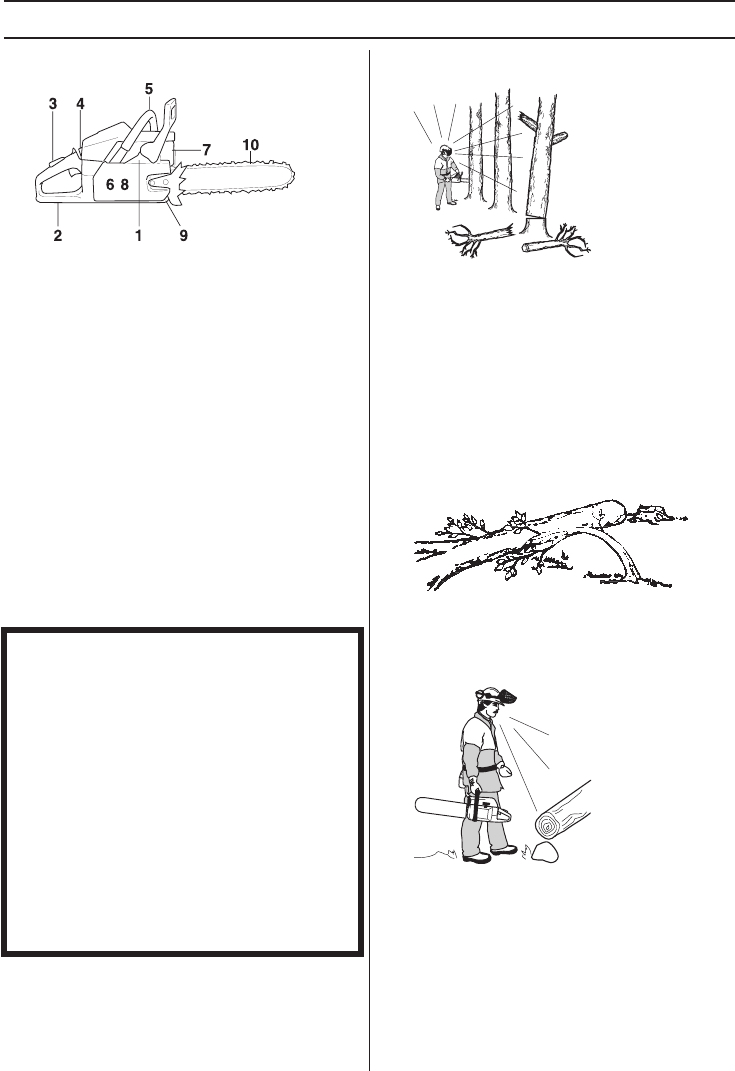 3
4
5
7
10
6 8
2
1
9