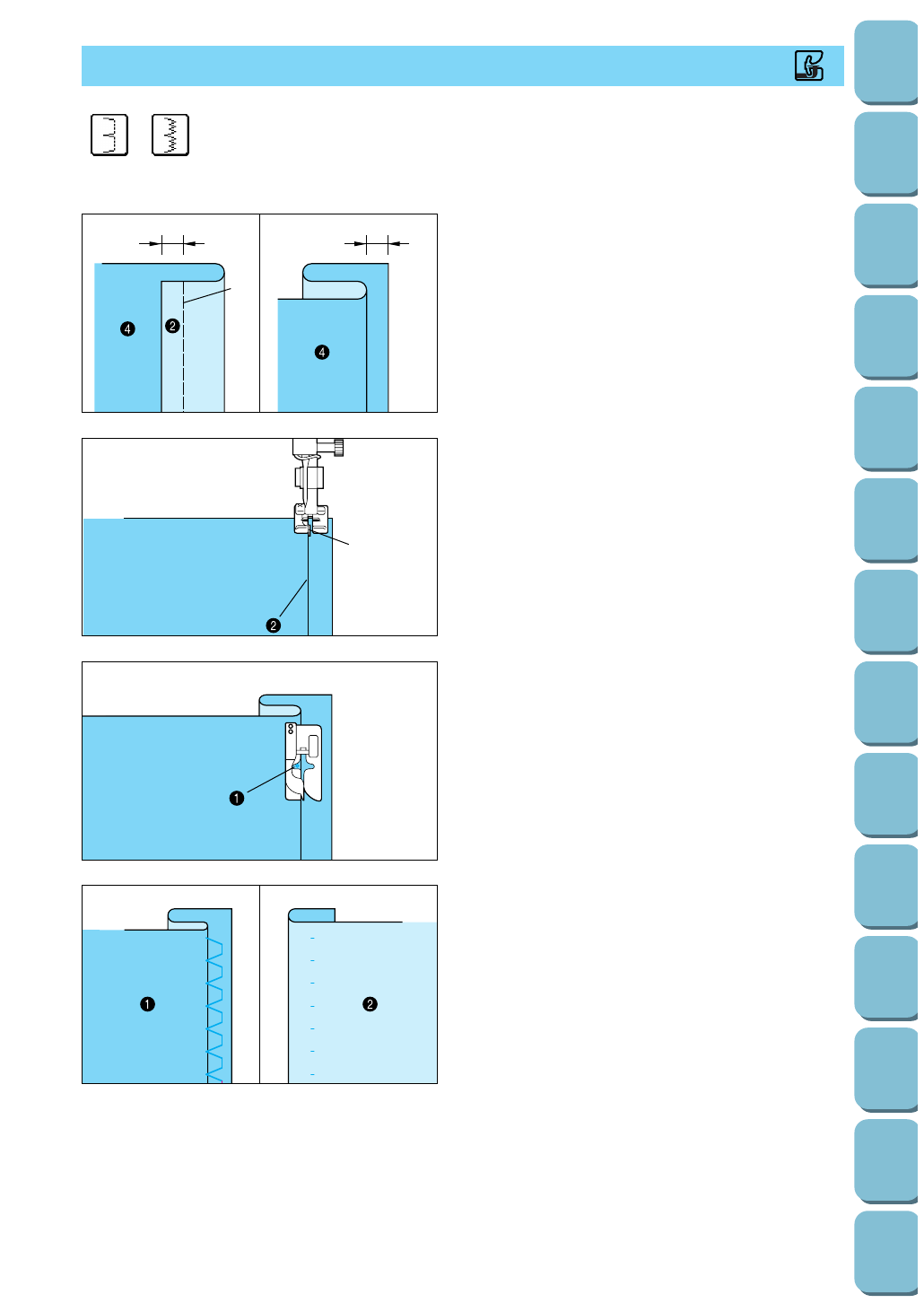 ❹
❷
❹
❷
❶
❶
❷