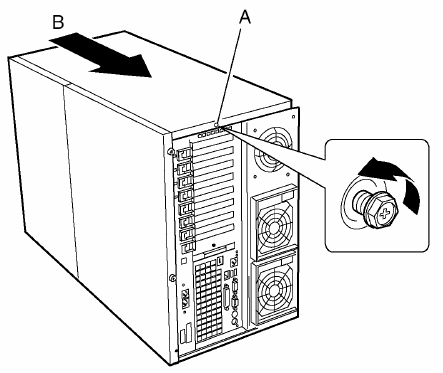 B

A