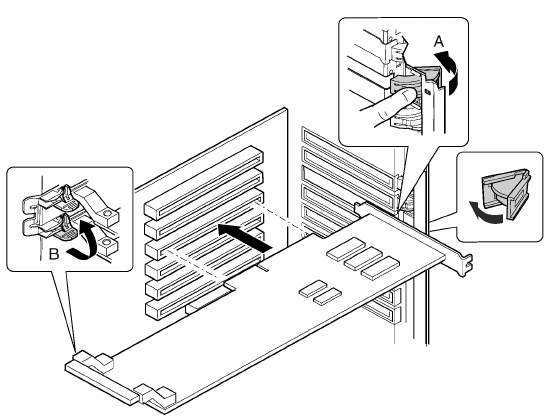 A

B