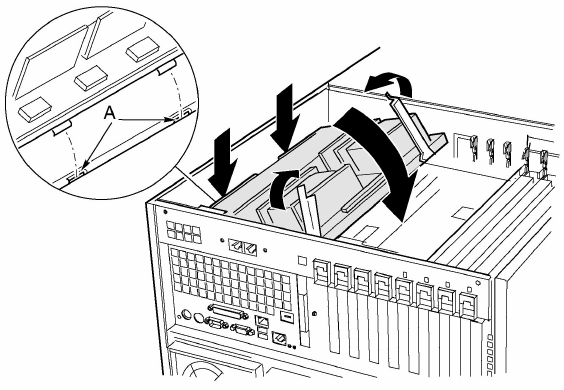 A