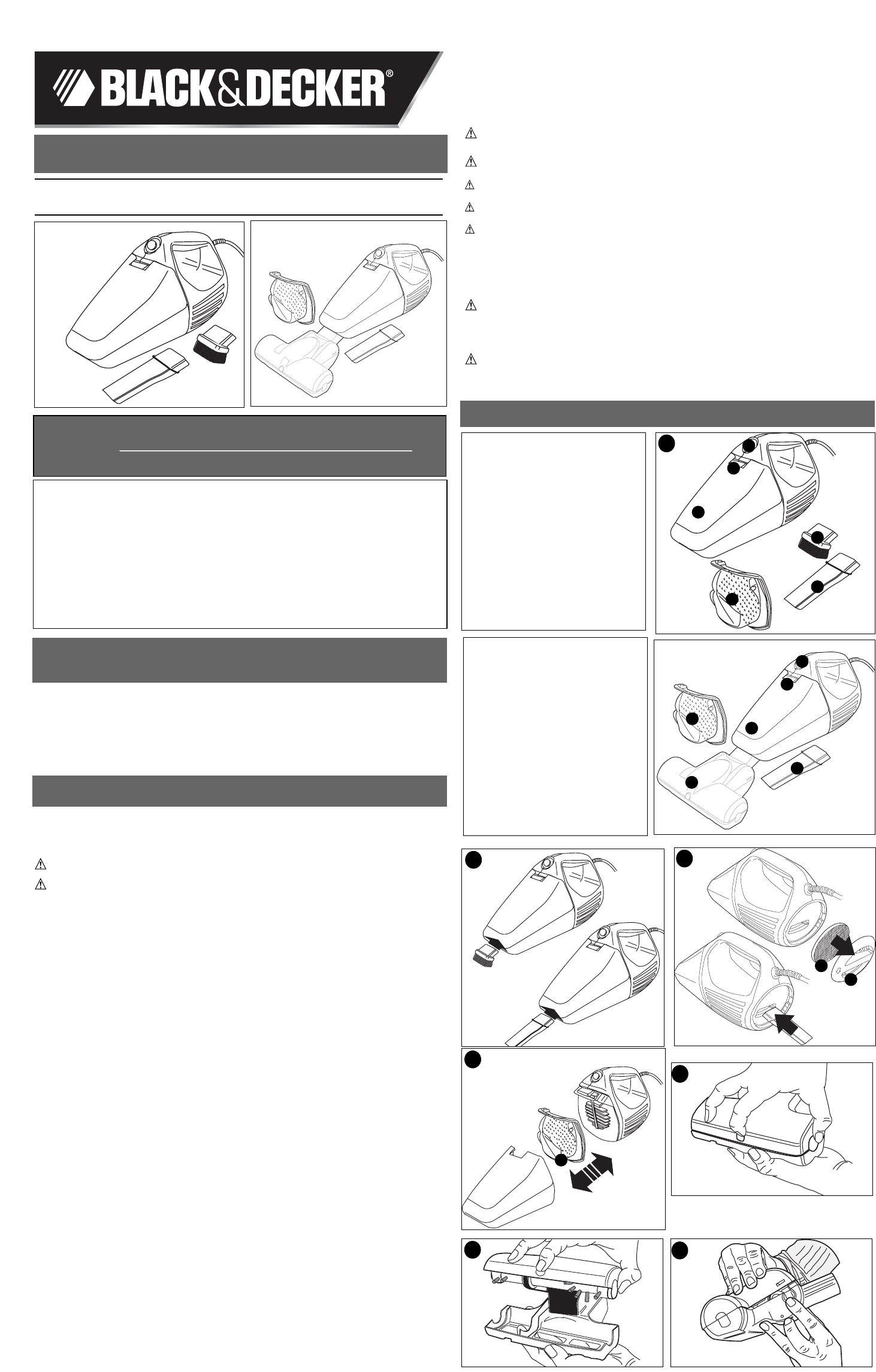 BLACK&DECKER®