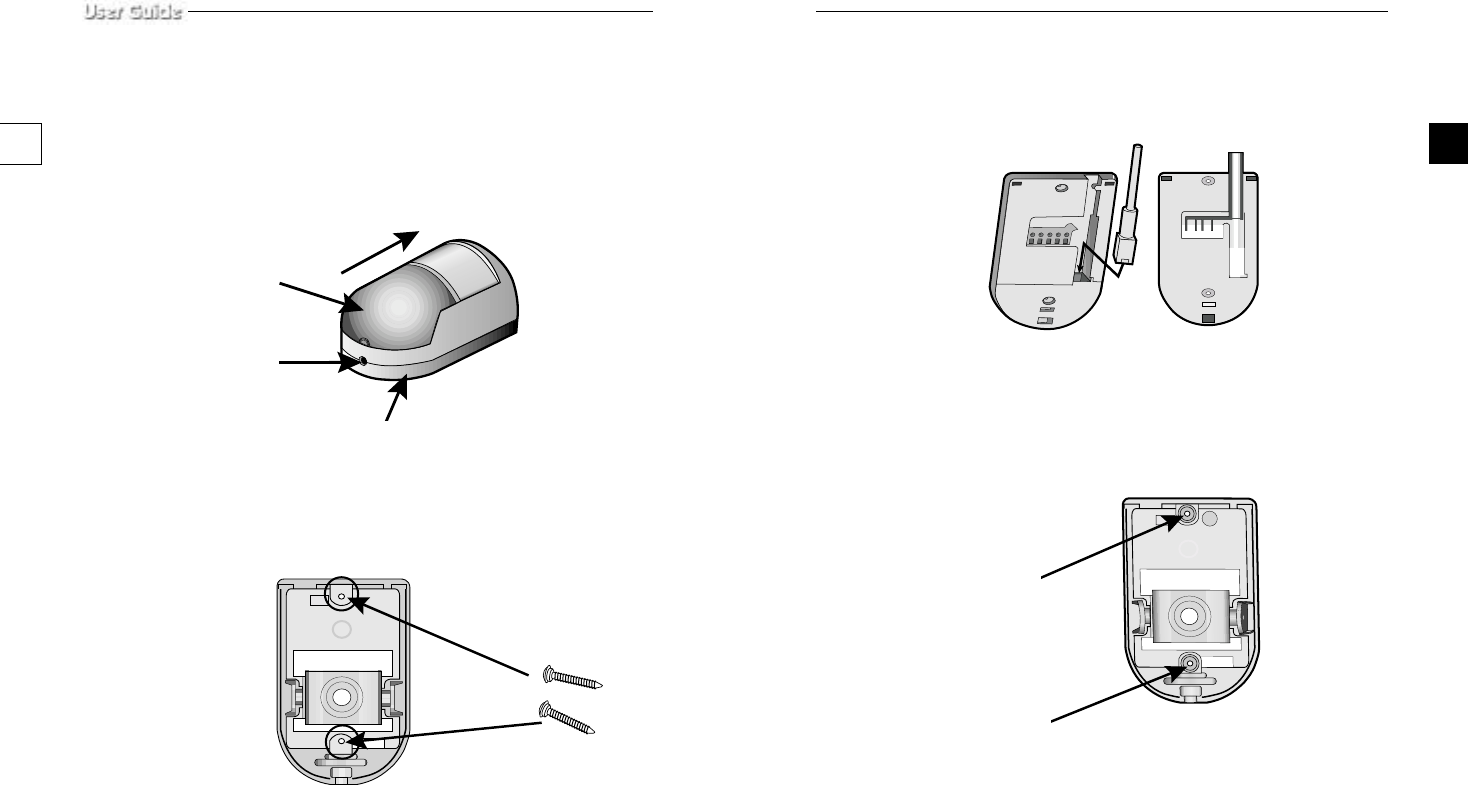 User Guide