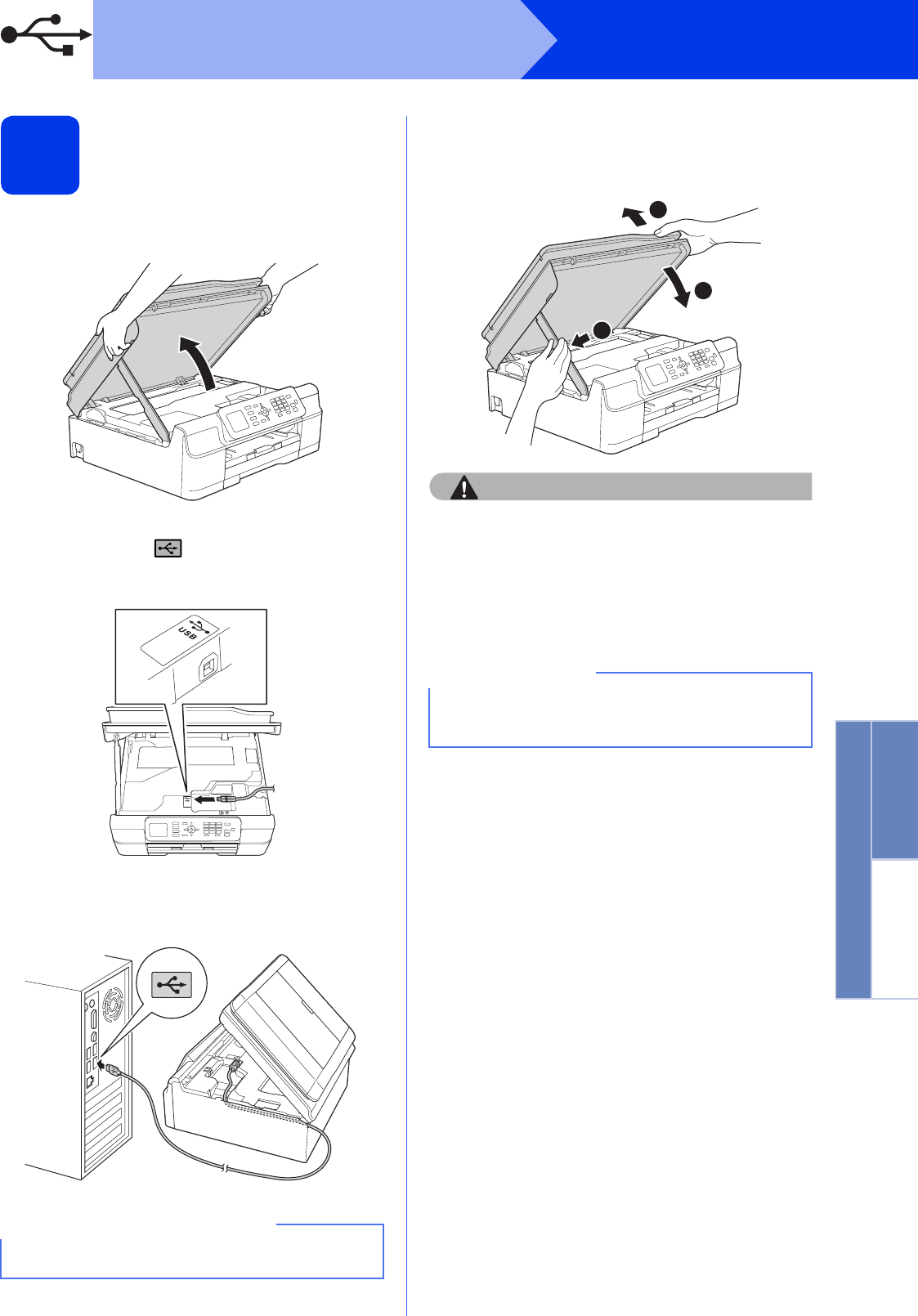 USB