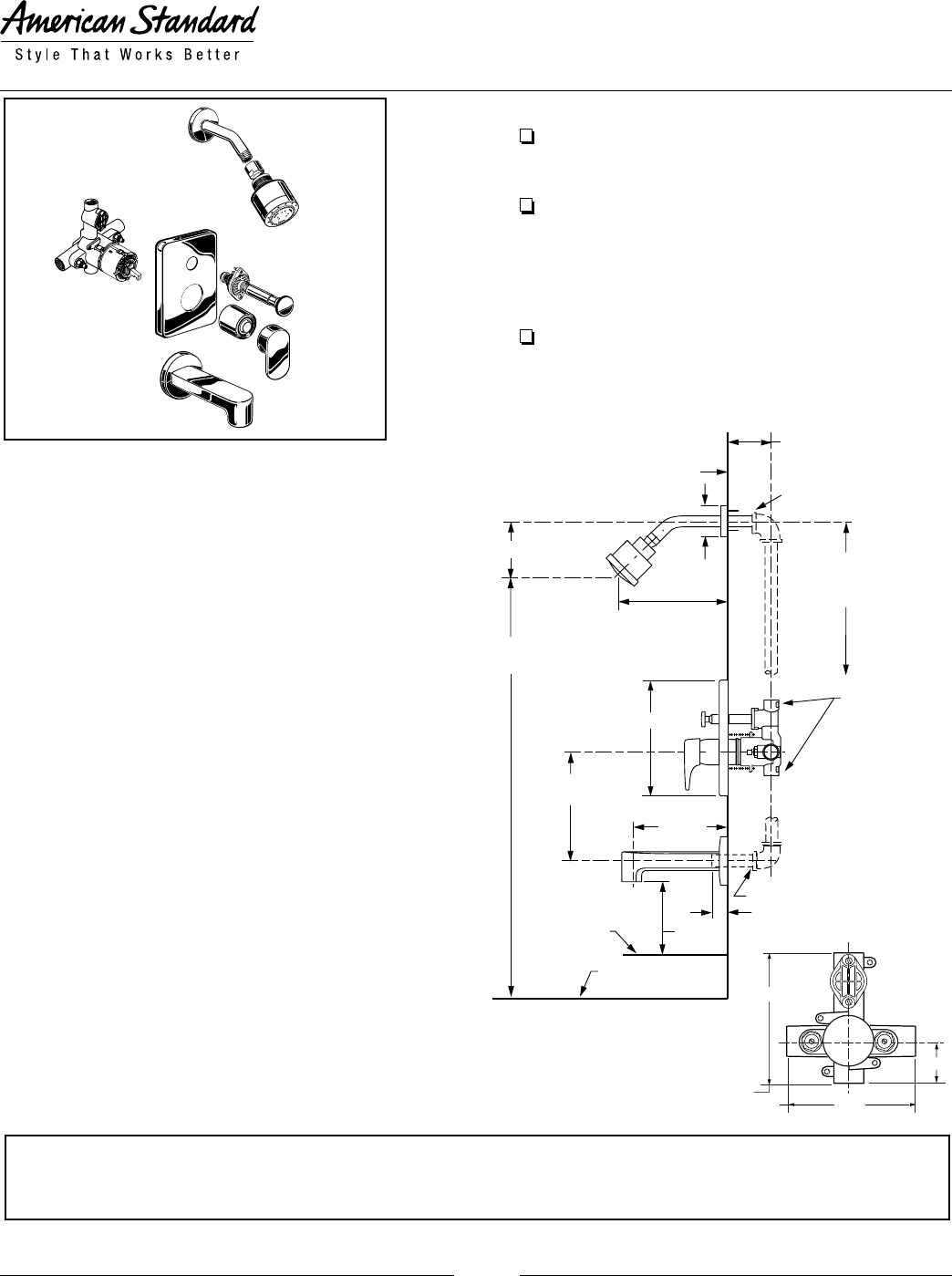 American Standard
Style That Works Better