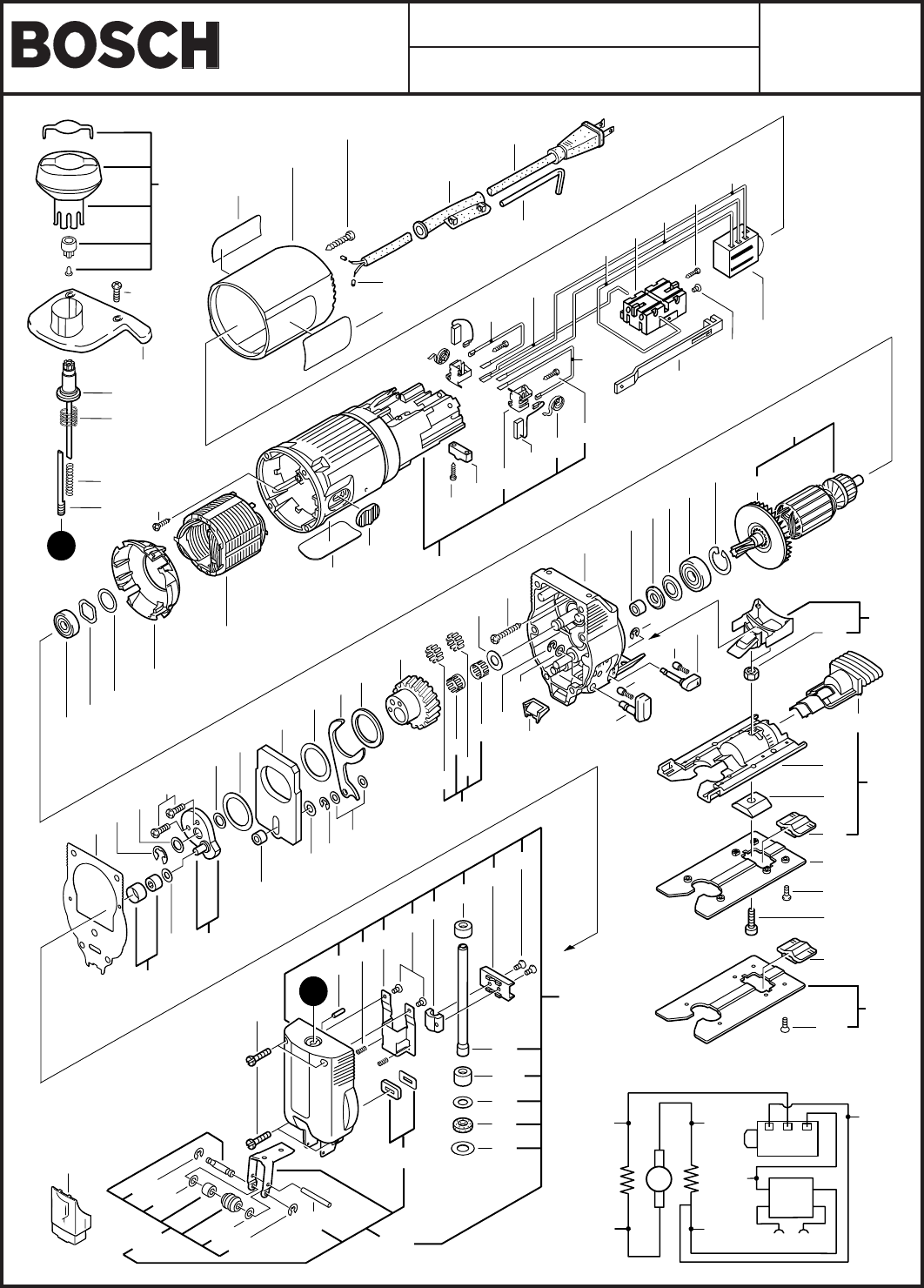 BOSCH