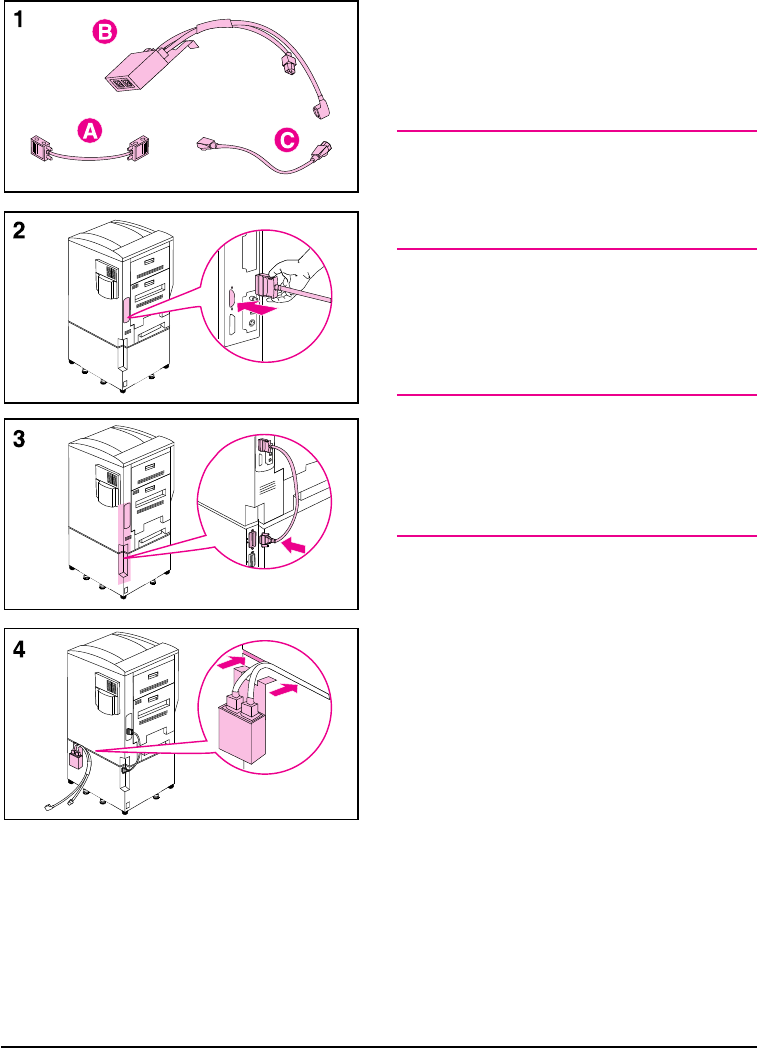 1

B

A

C

2

3

4