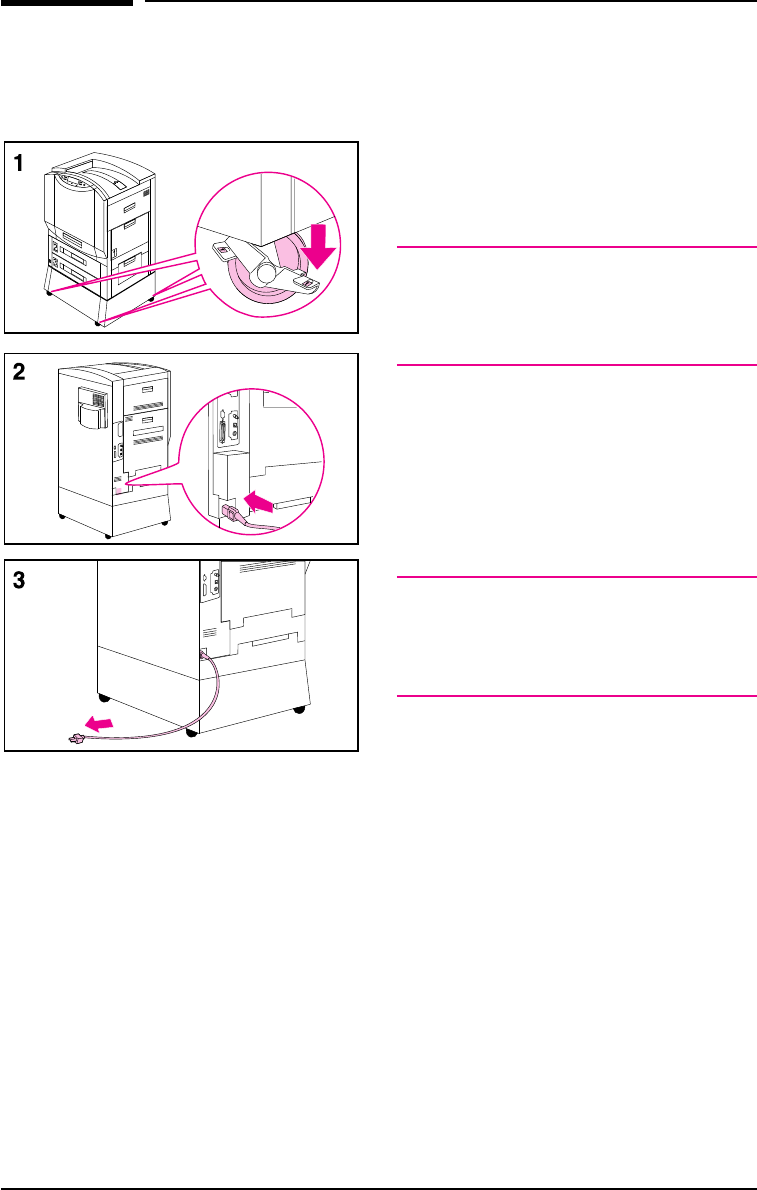 1

2

3