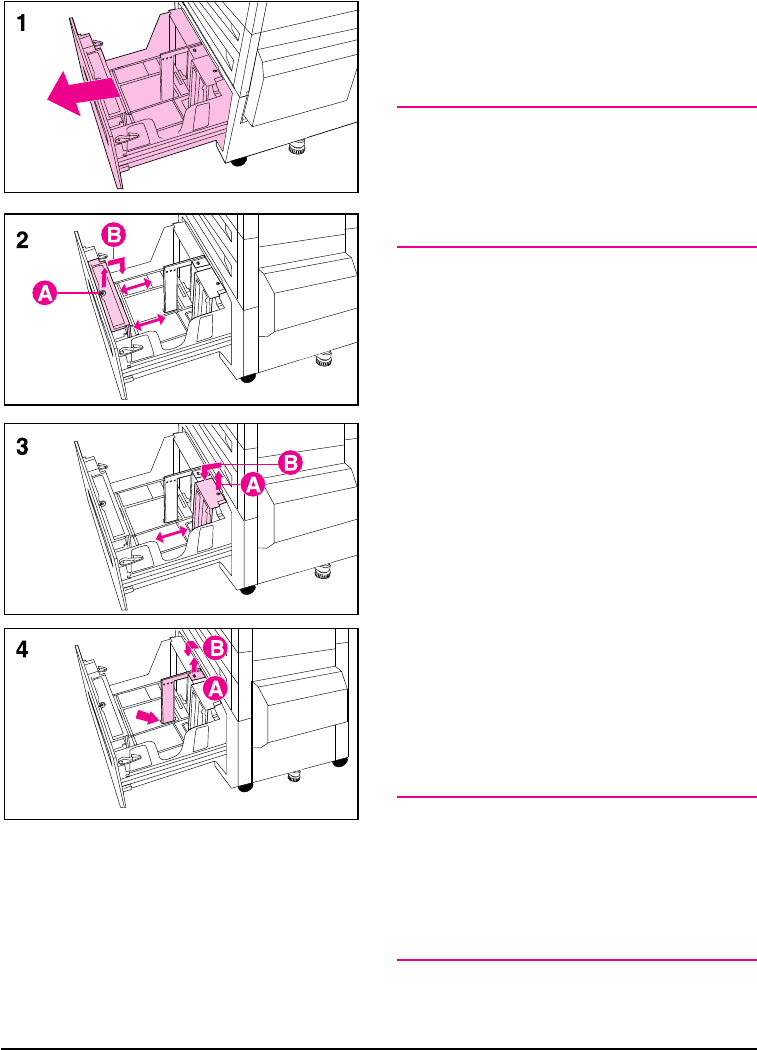 1

2

B

A

3

B

A

4

B

A