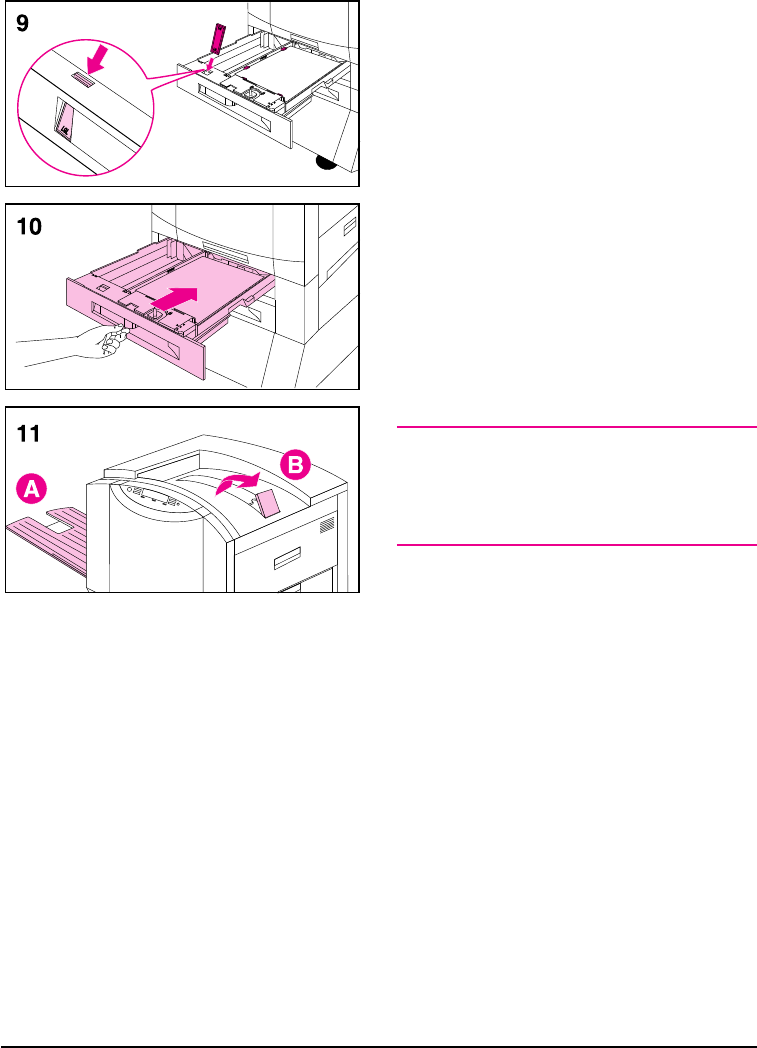 9

10

11

A

B