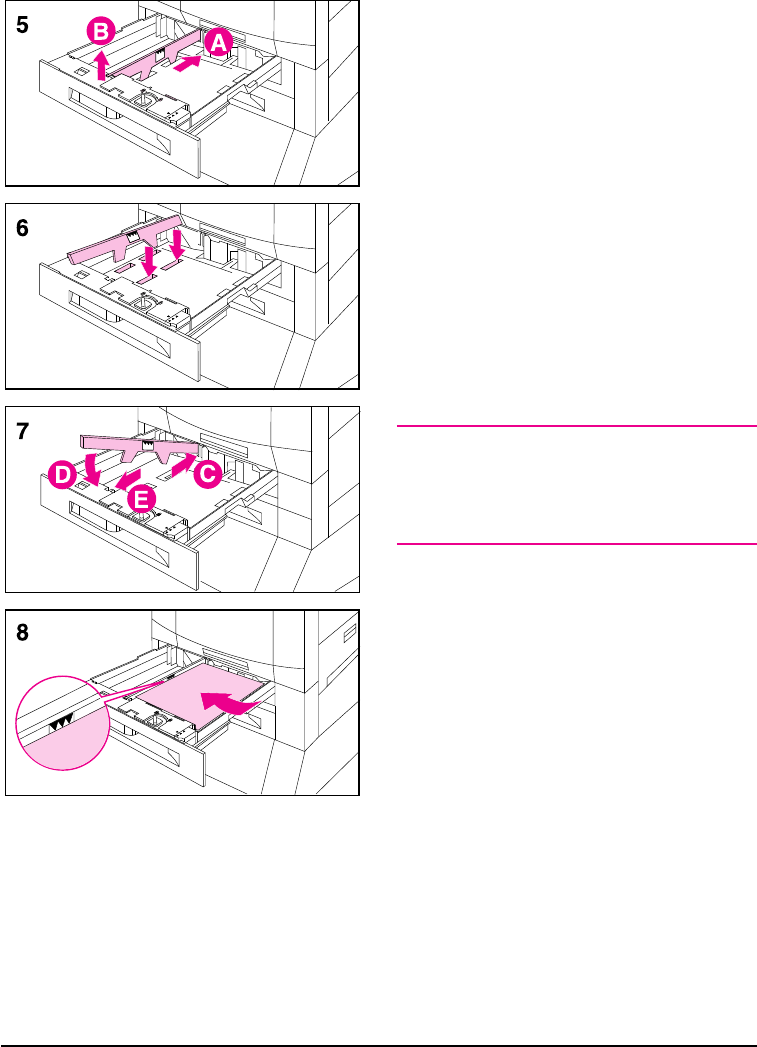 5

B

A

6

7

D

E

C

8