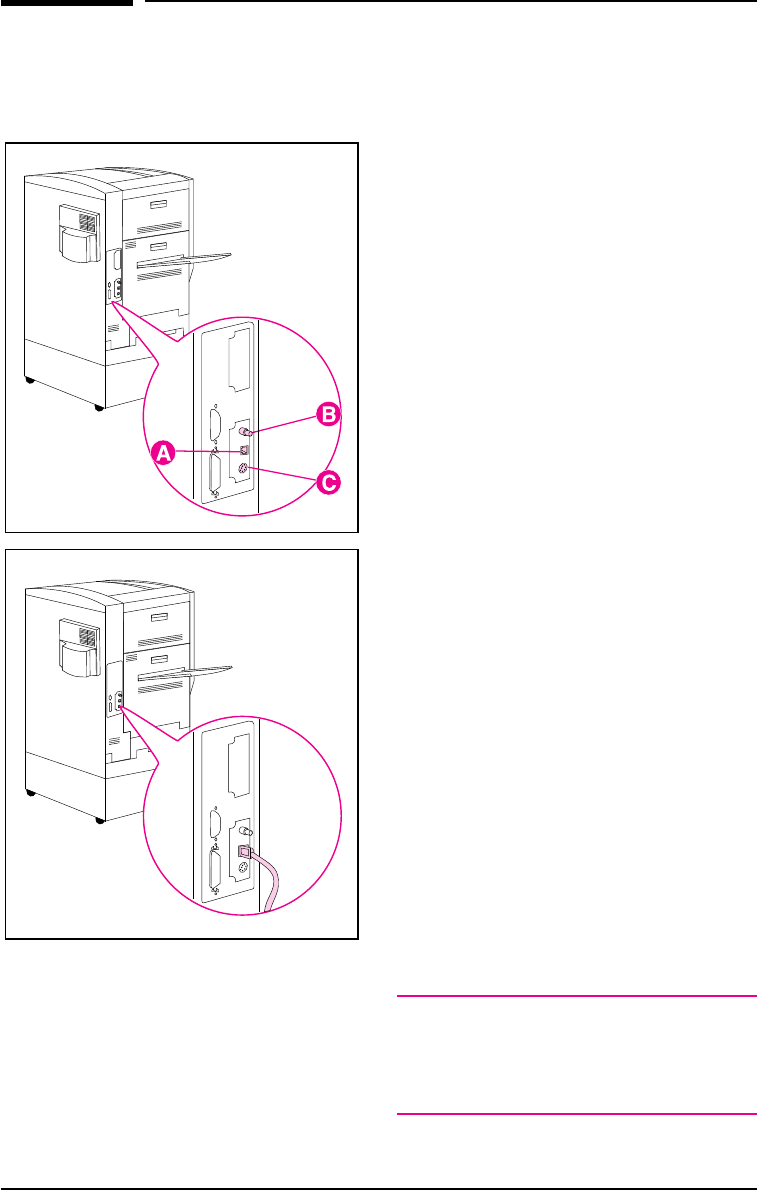 B

A

C