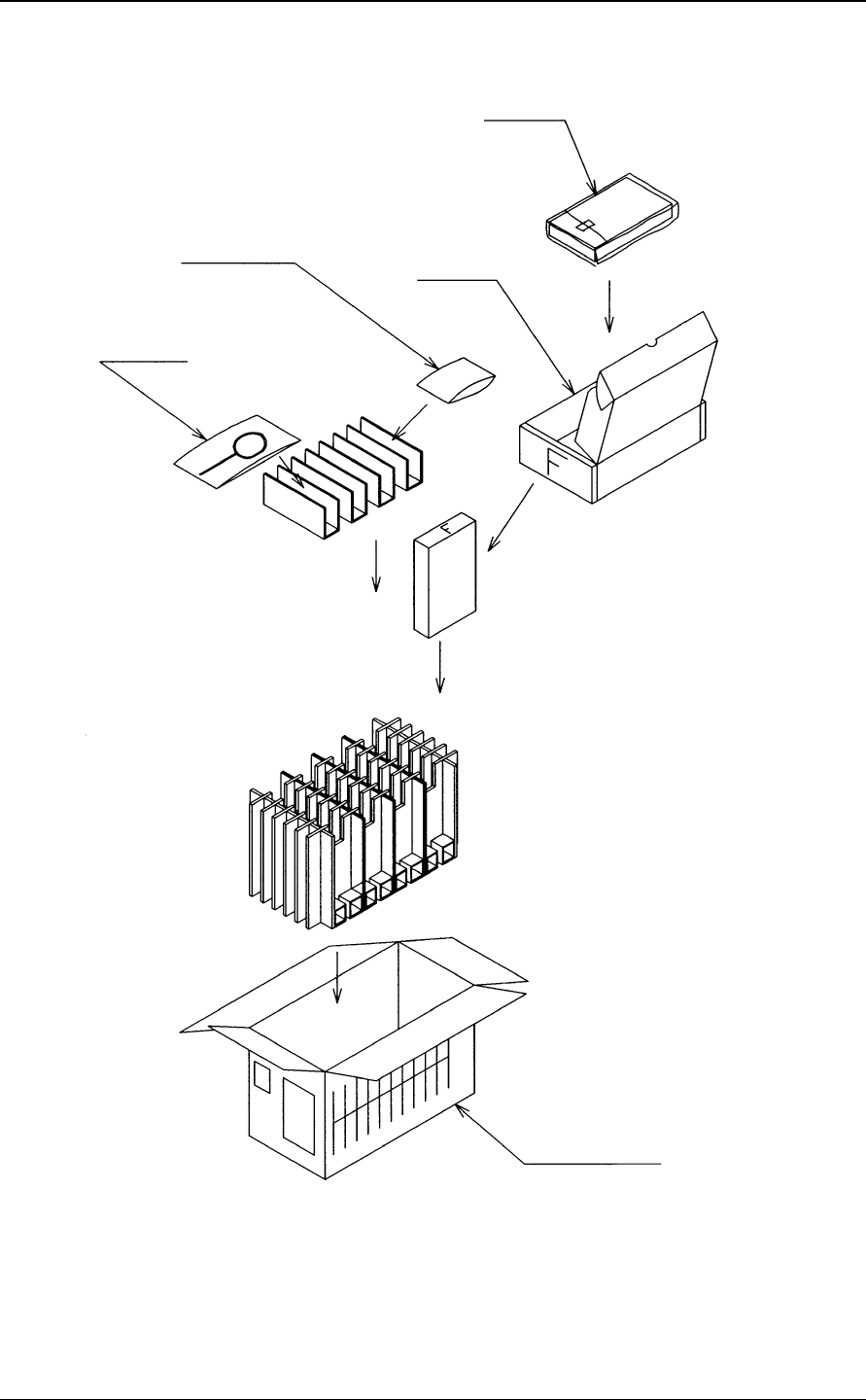 F

F