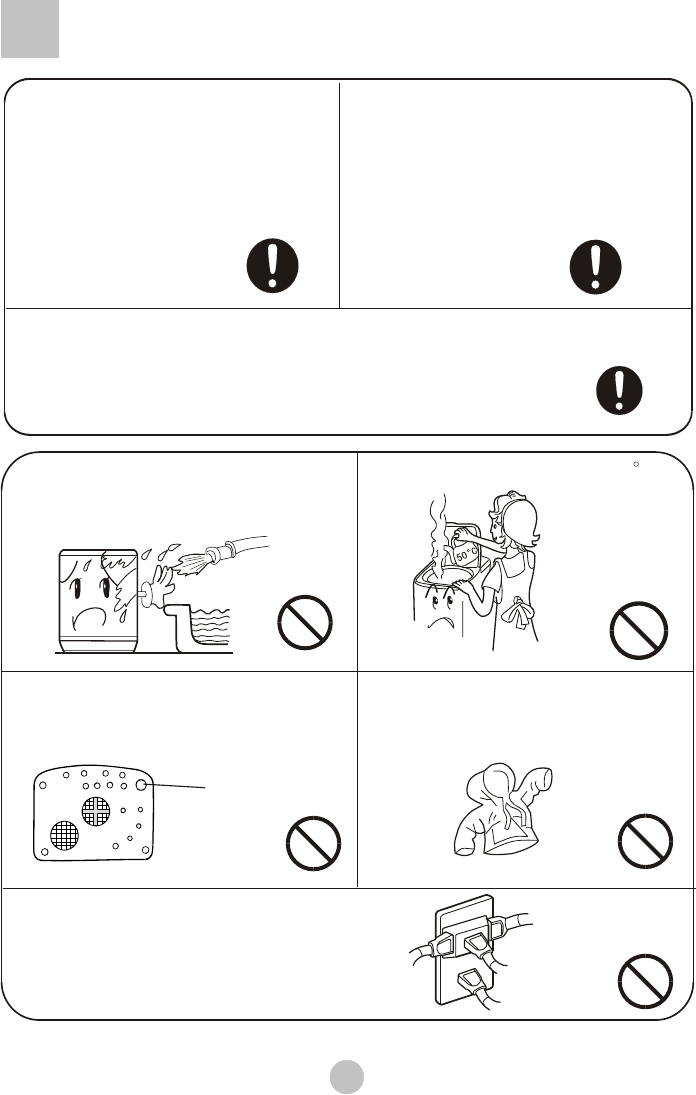 50°C