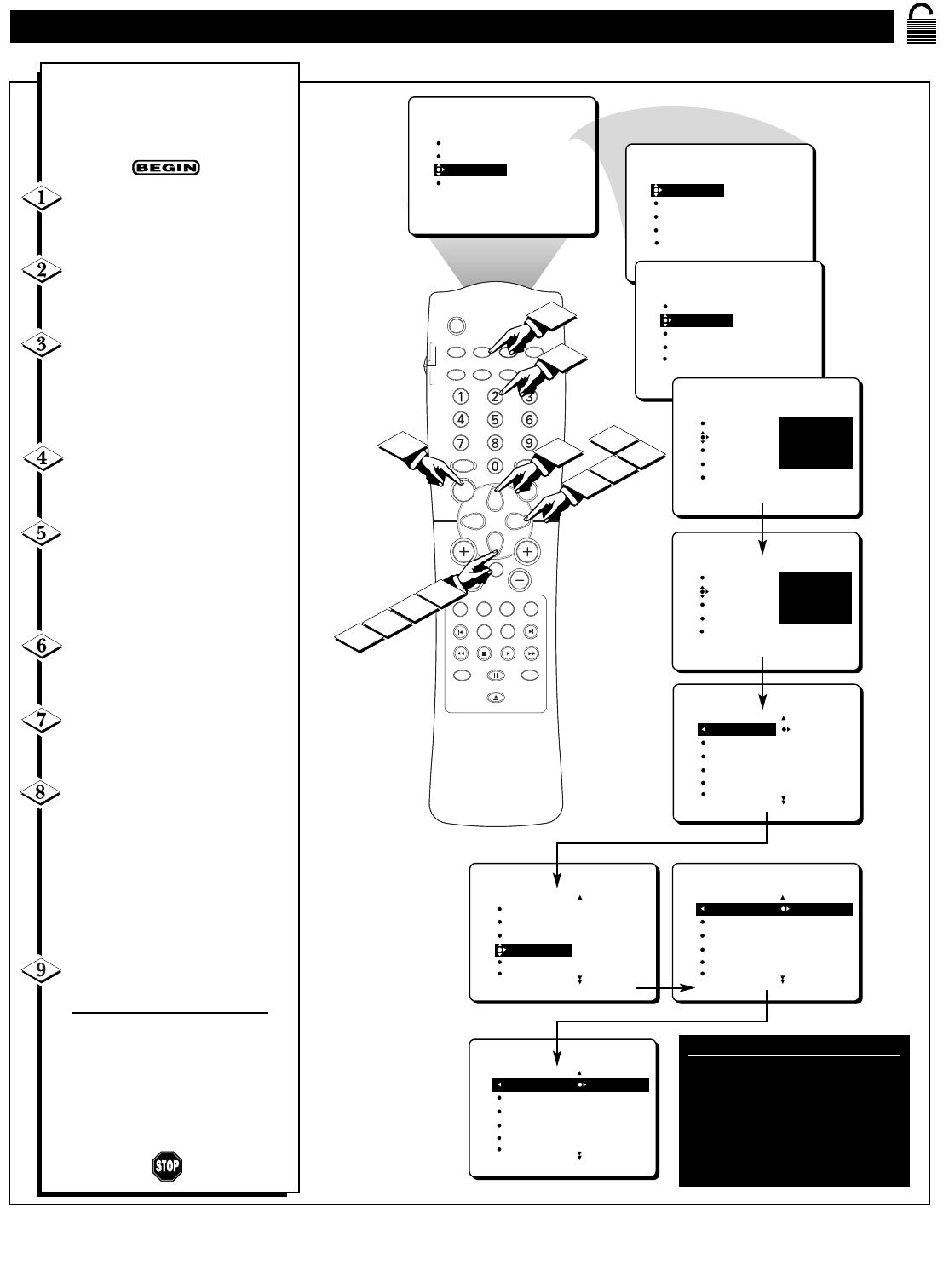 BEGIN

1

2

3

4

5

6

7

8

9

STOP

1 2 3
4 5 6
7 8 9
0