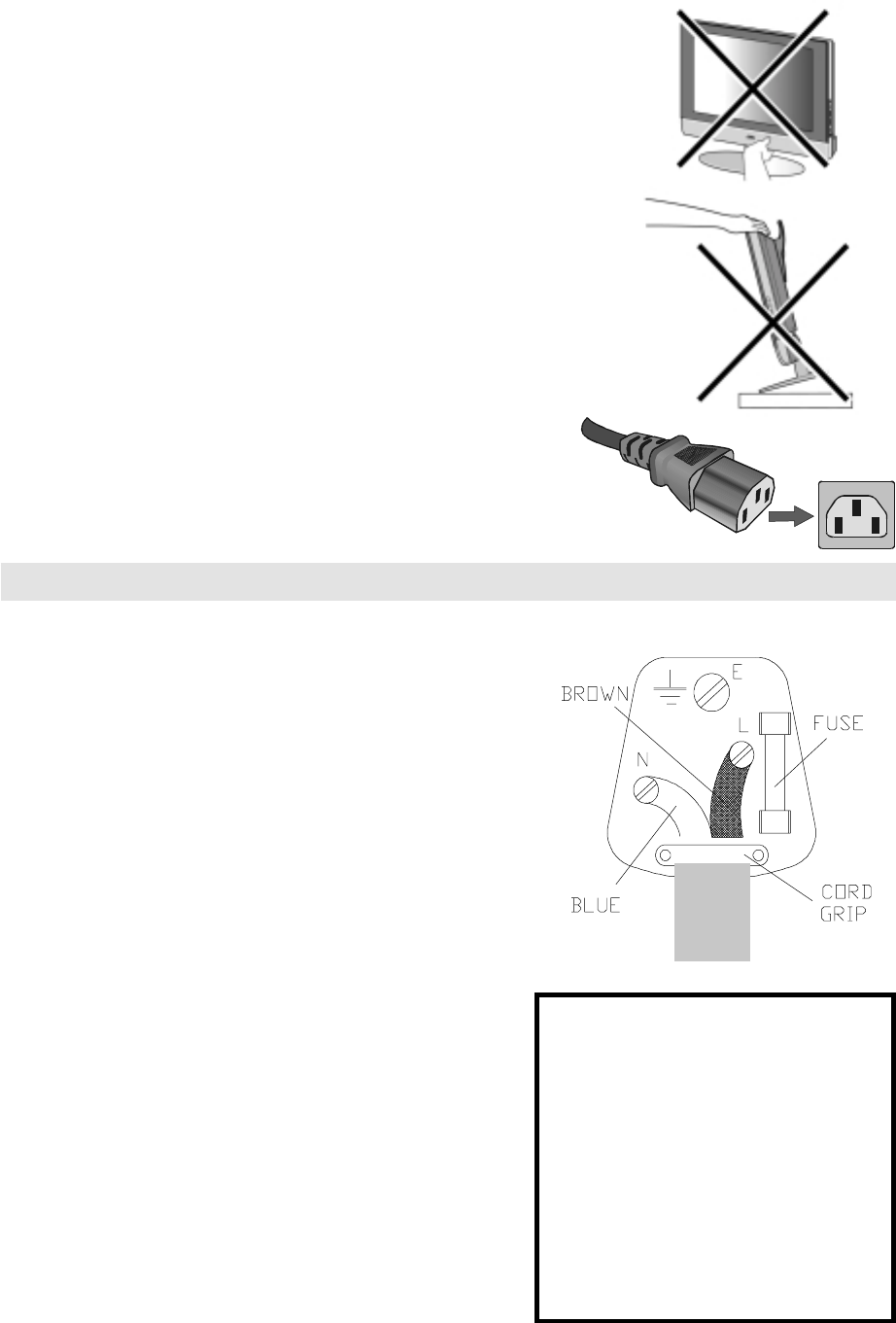 E

BROWN

L

FUSE

N

BLUE

CORD GRIP