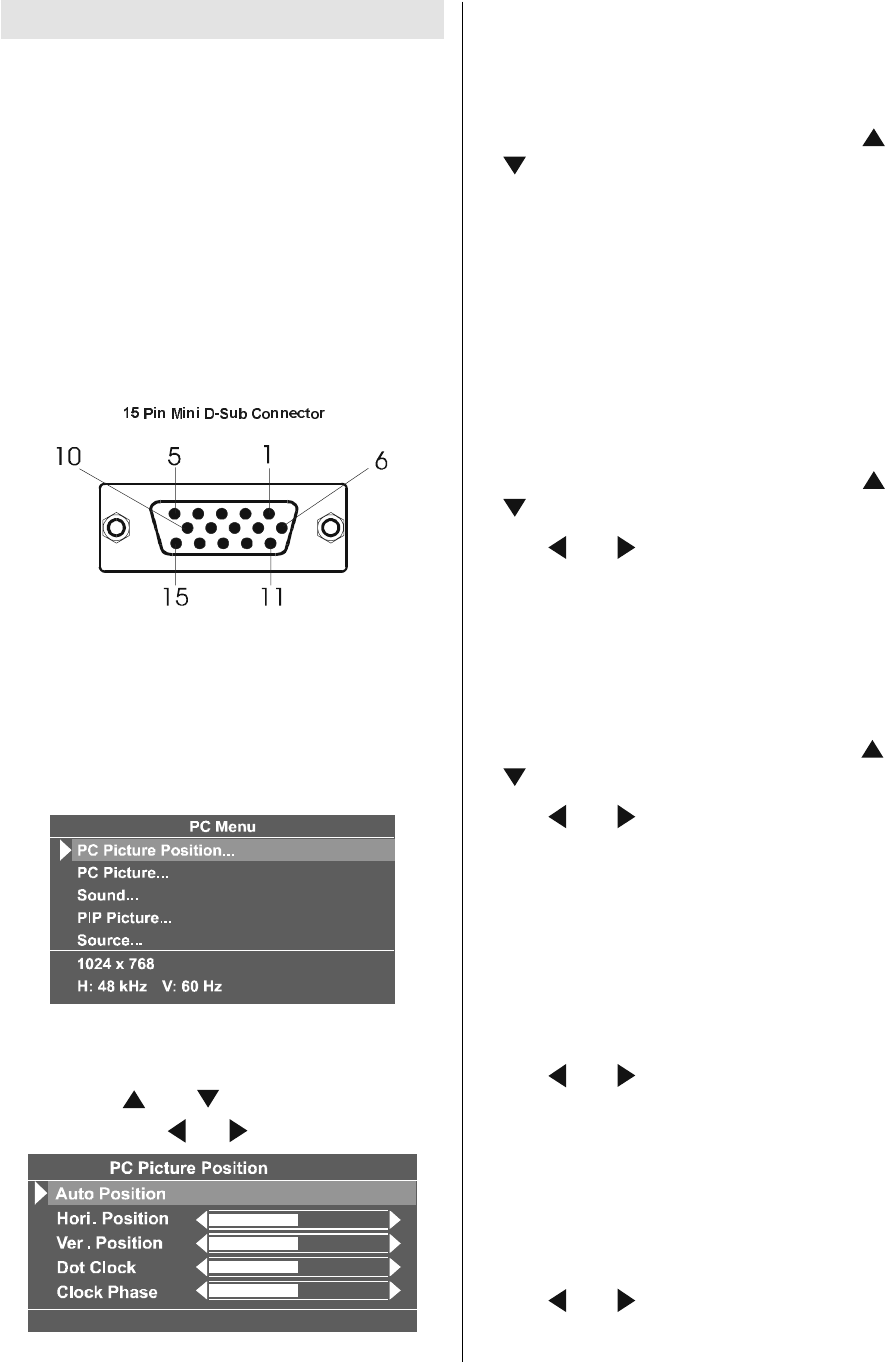 15 Pin Mini D-Sub Connector

10 5 1 6

15 11

PC Menu

PC Picture Position...

PC Picture...

Sound...

PIP Picture...

Source...

1024 x 768

H: 48 kHz V: 60 Hz

PC Picture Position

Auto Position

Hori. Position

Ver . Position

Dot Clock

Clock Phase