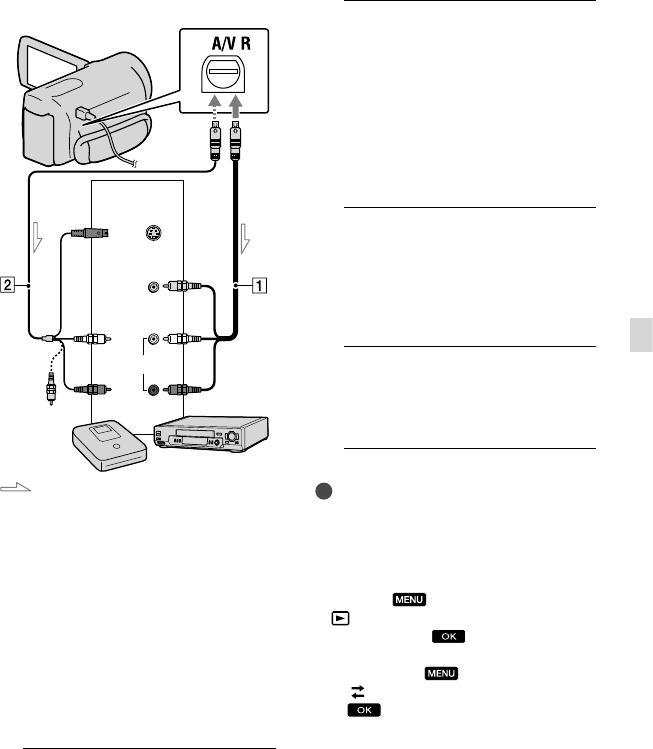 A/V R

2

1

MENU

OK

MENU

OK