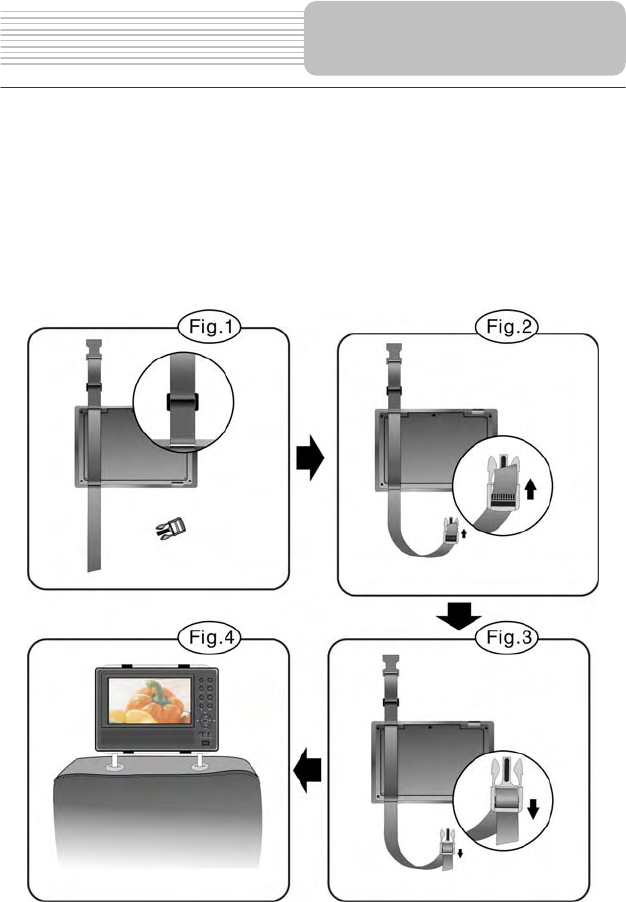 Fig.1

Fig.2

Fig.3

Fig.4