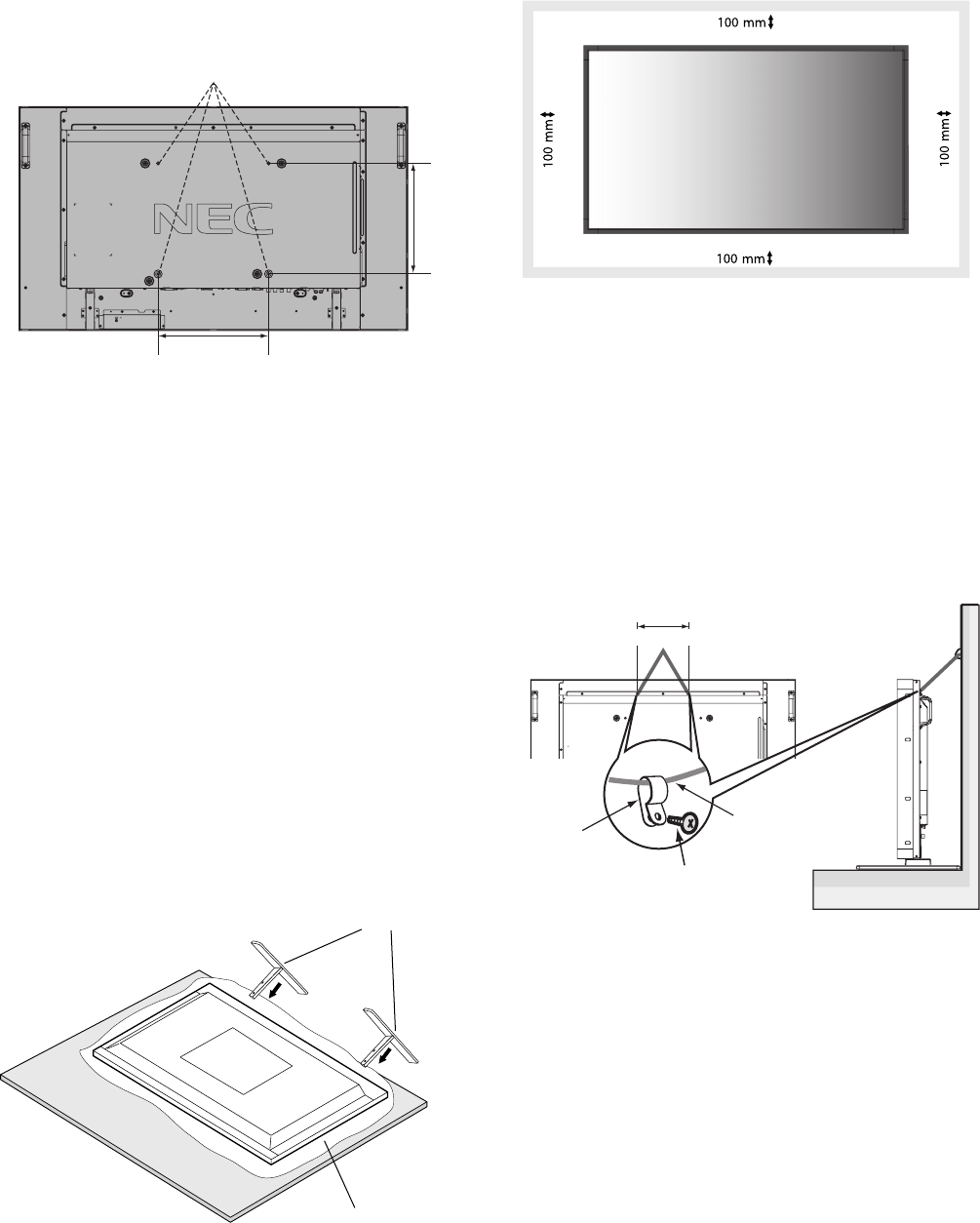 NEC

100 mm

100 mm

100 mm

100 mm