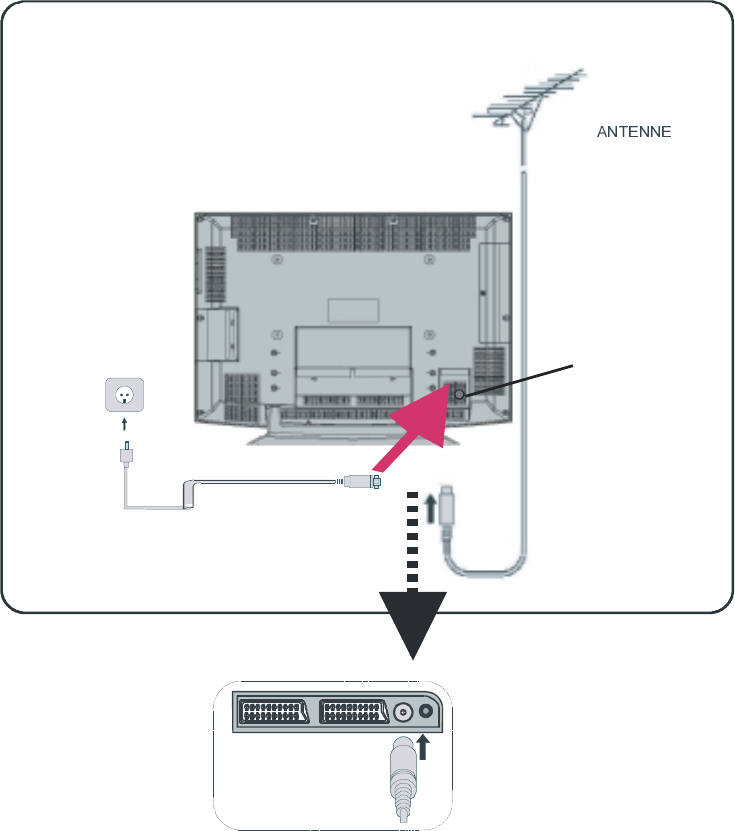 ANTENNE