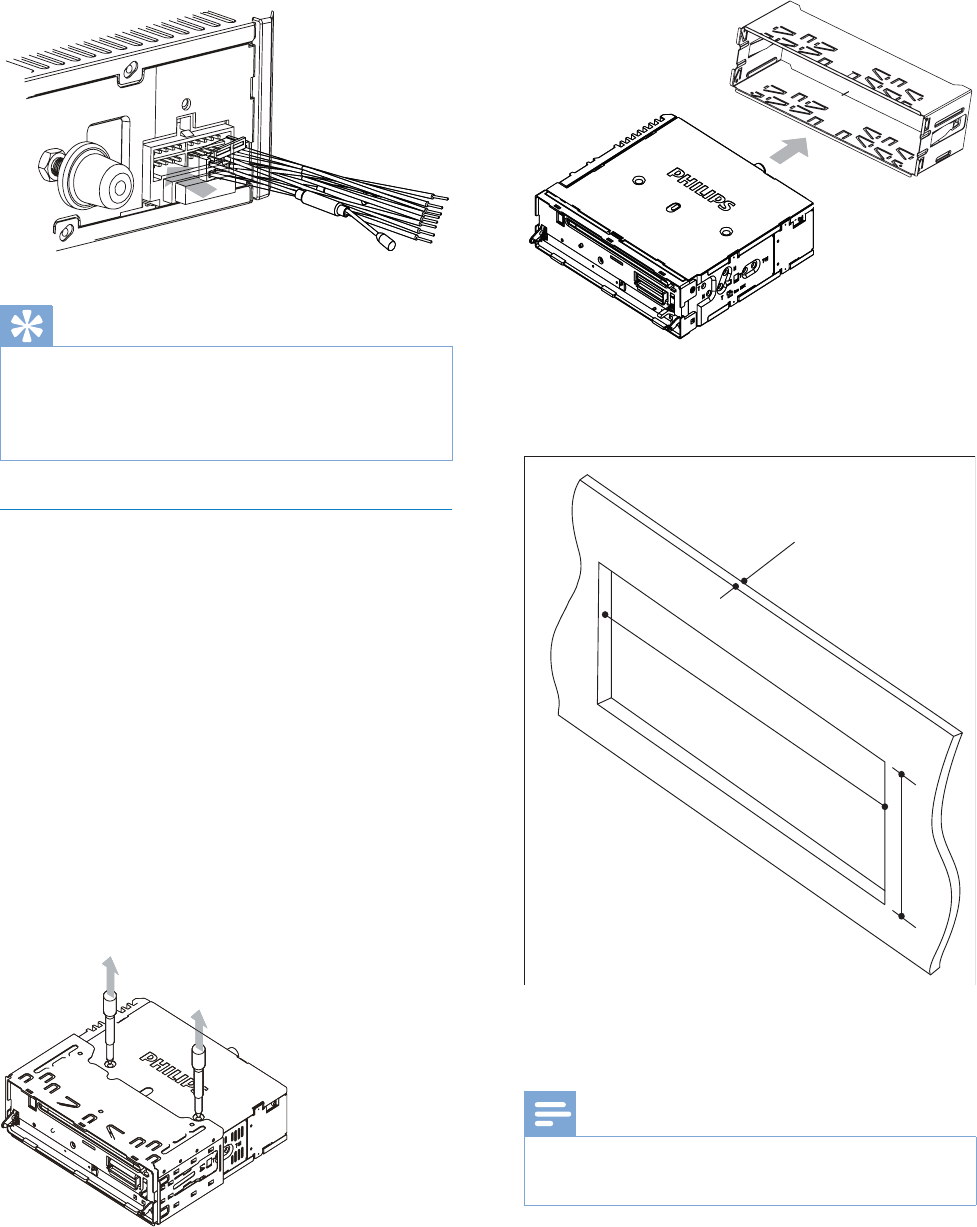 PHILIPS

PHILIPS