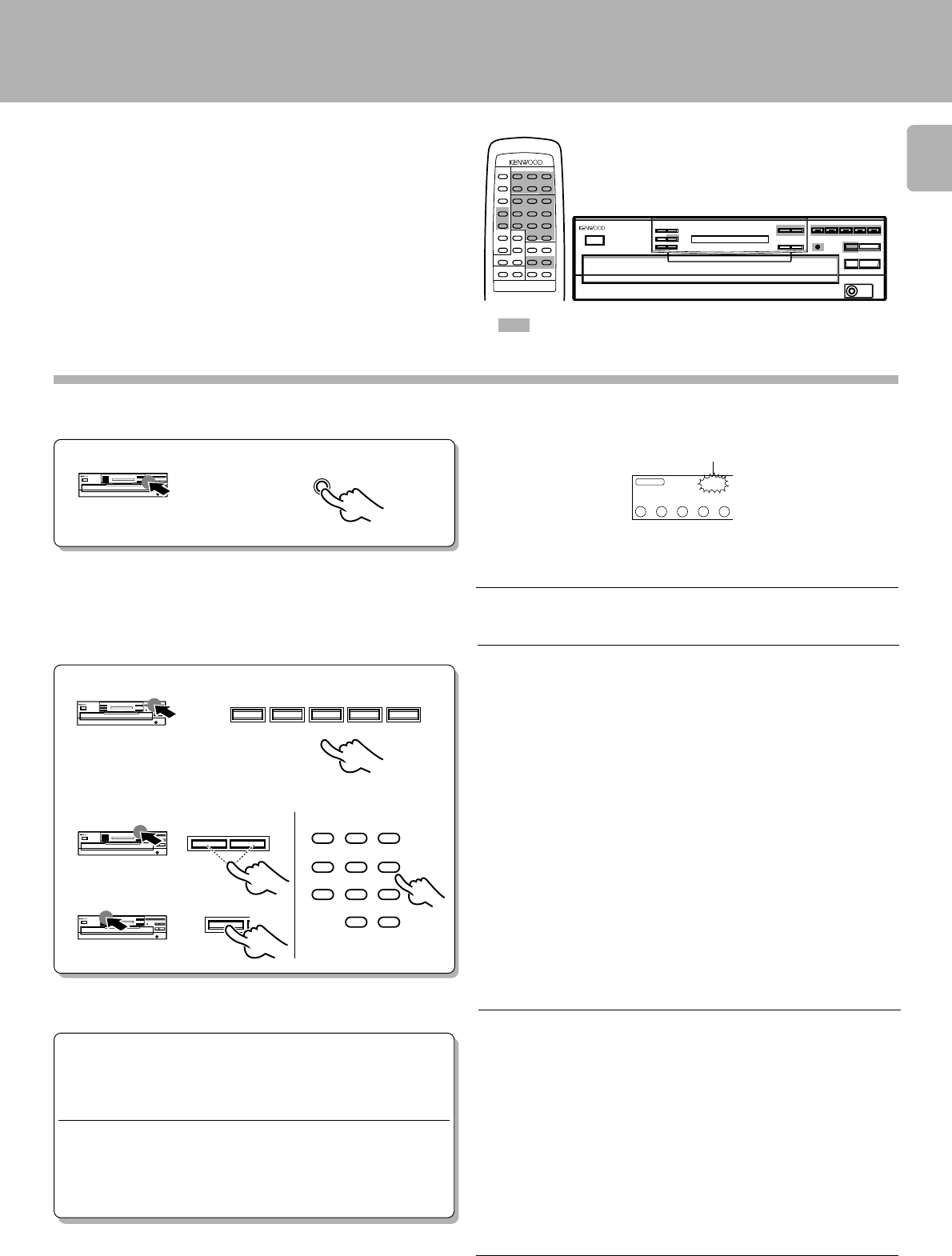 KENWOOD

KENWOOD