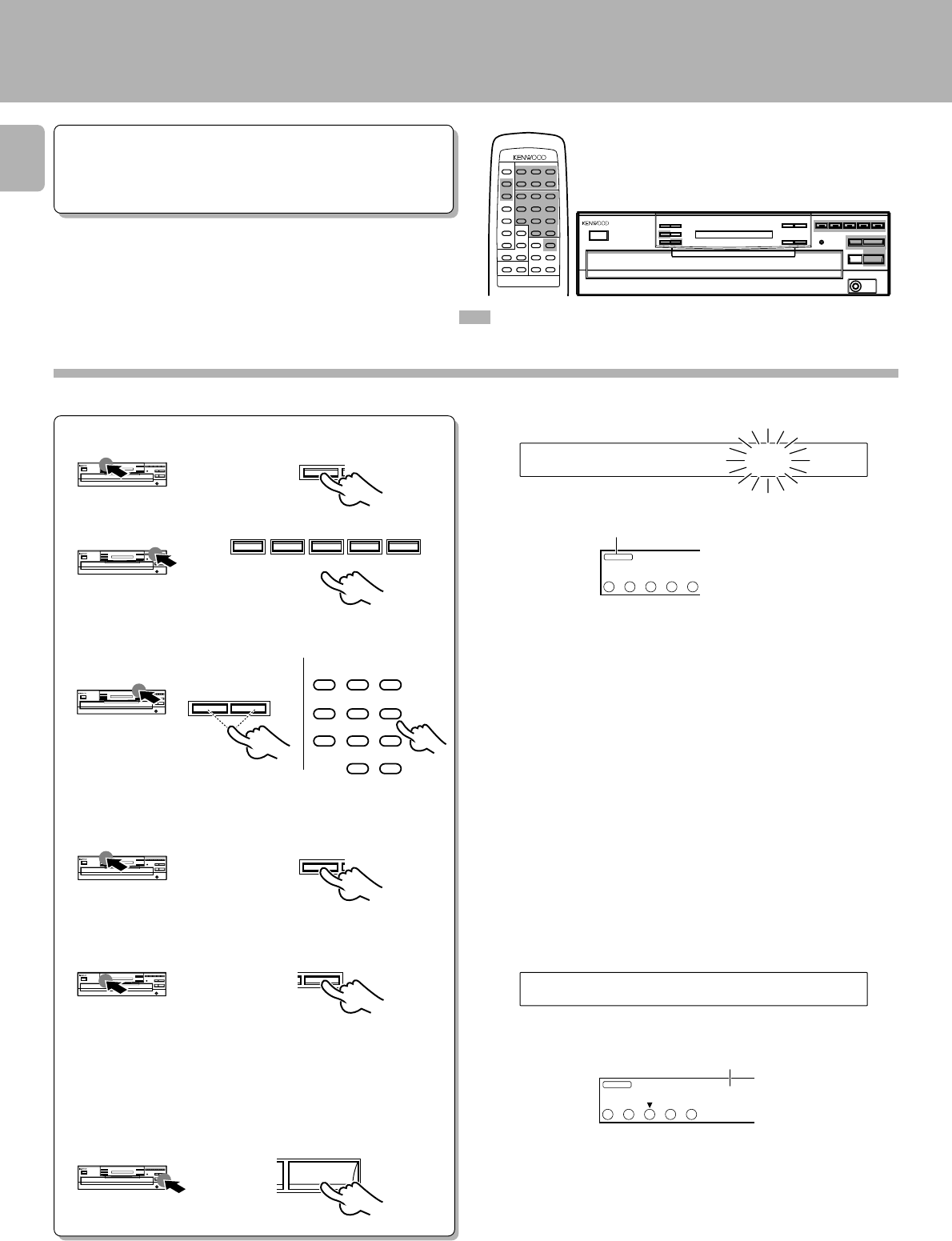 KENWOOD

KENWOOD