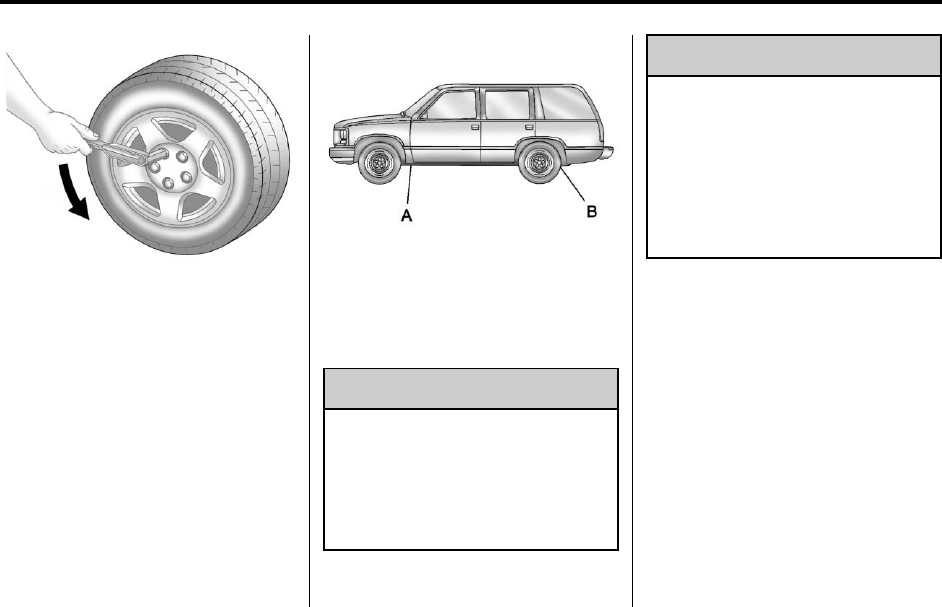 A

B