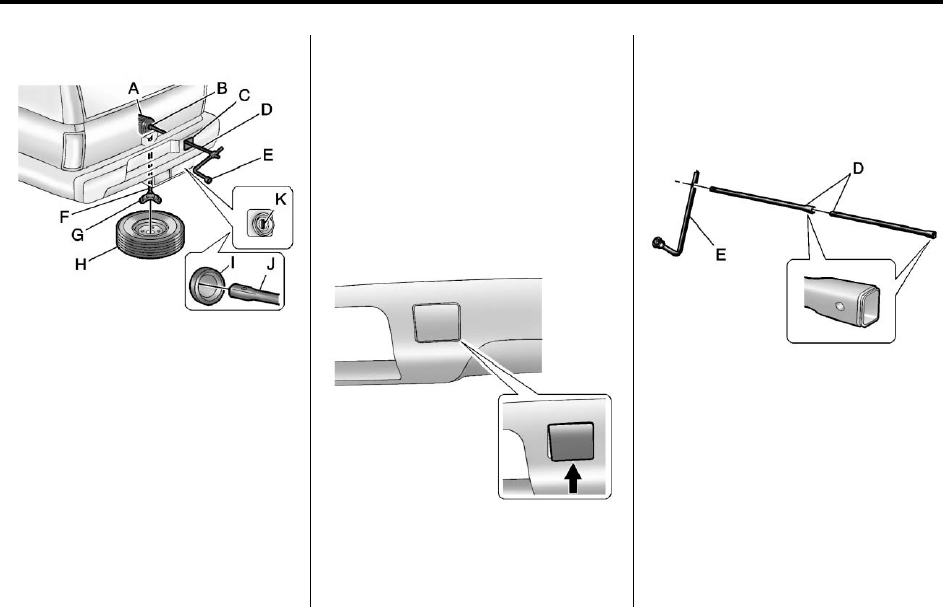 A
B
C
D
E
F
G
H
K
I
J

D
E