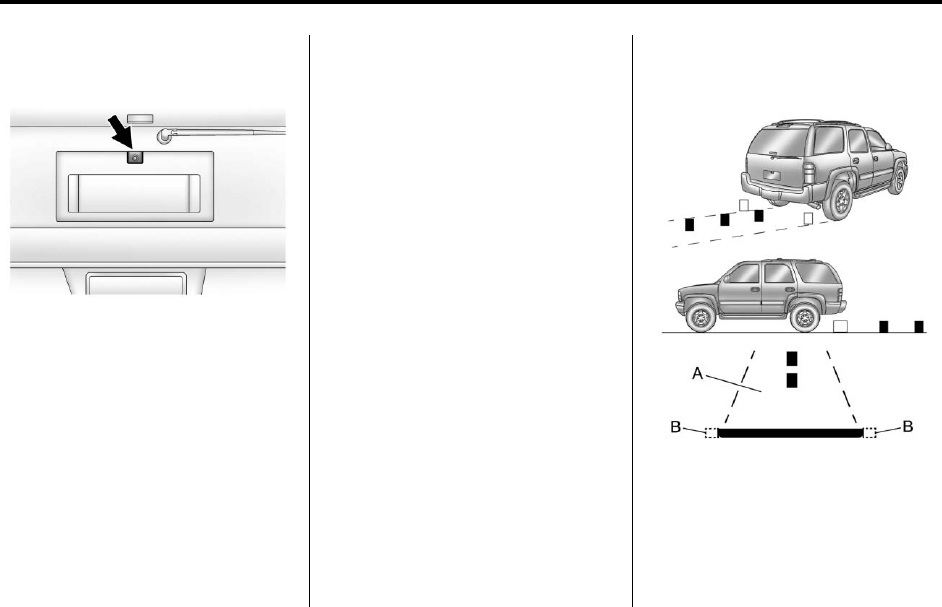 A

B

B