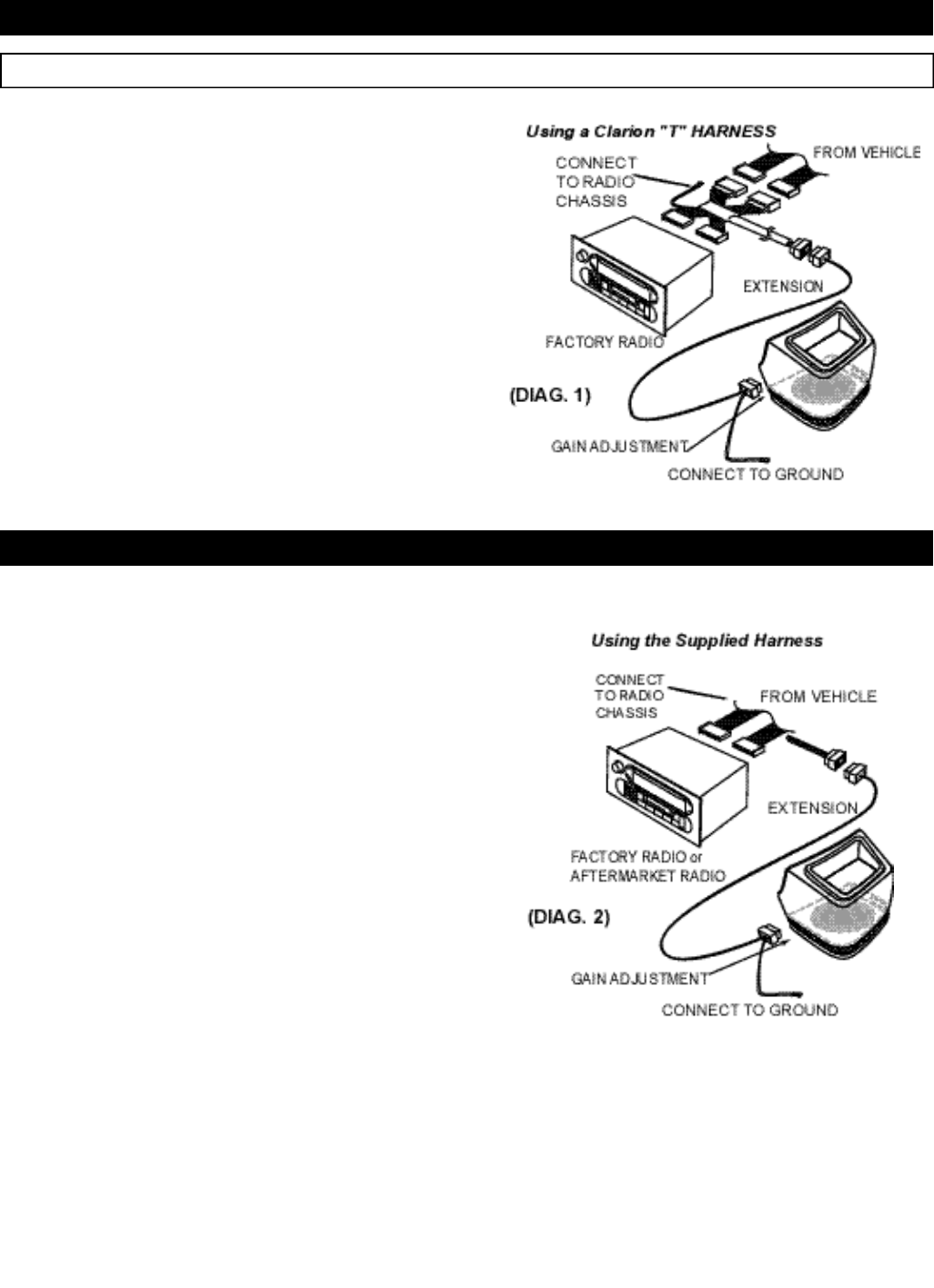 Using a Clarion "T" HARNESS

CONNECT TO RADIO CHASSIS

FROM VEHICLE

EXTENSION

FACTORY RADIO

(DIAG. 1)

GAIN ADJUSTMENT

CONNECT TO GROUND

Using the Supplied Harness

CONNECT TO RADIO CHASSIS

FROM VEHICLE

EXTENSION

FACTORY RADIO or AFTERMARKET RADIO

(DIAG. 2)

GAIN ADJUSTMENT

CONNECT TO GROUND