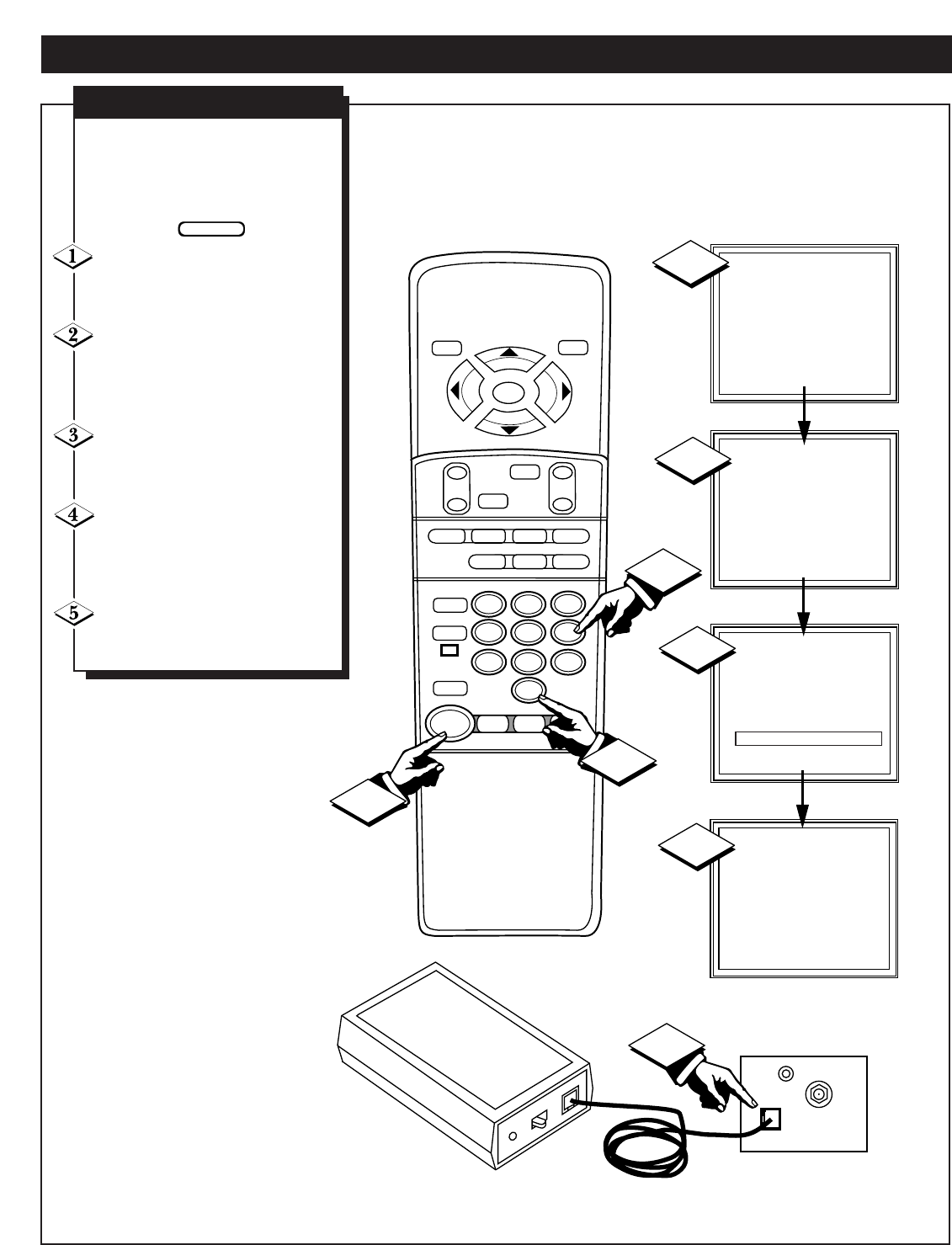 1

2

3

4

5