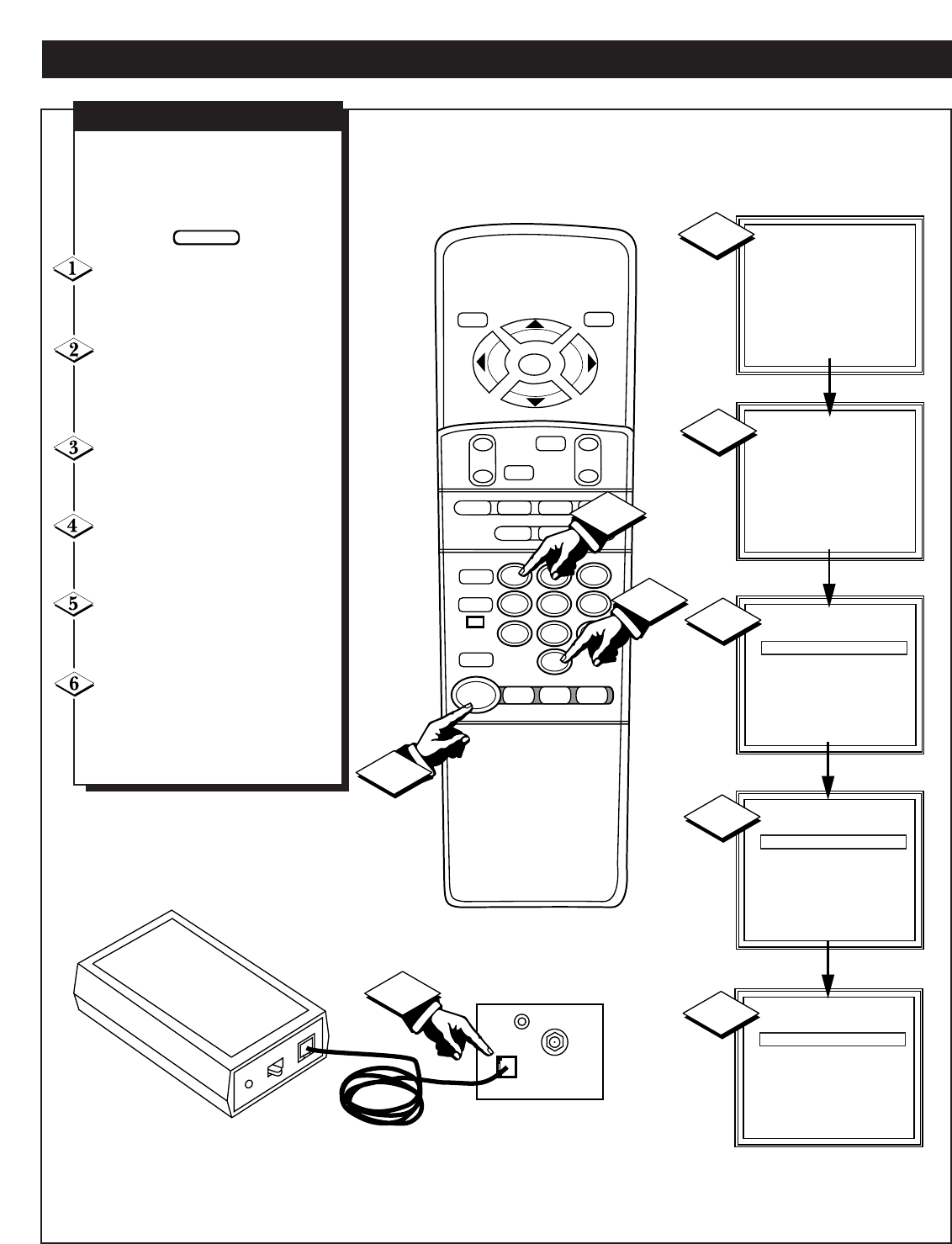 1

2

3

4

5

6