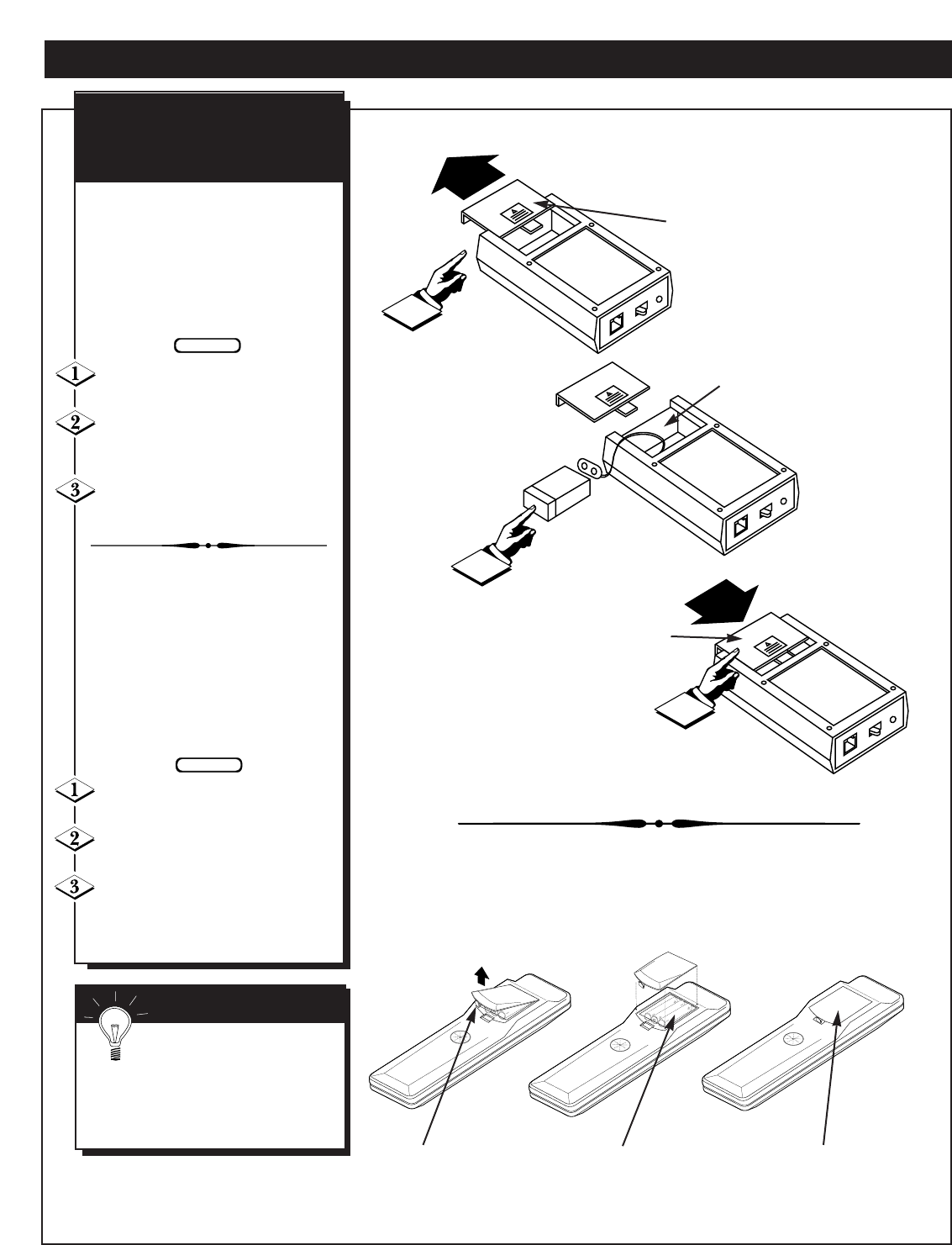 1

2

3

1

2

3