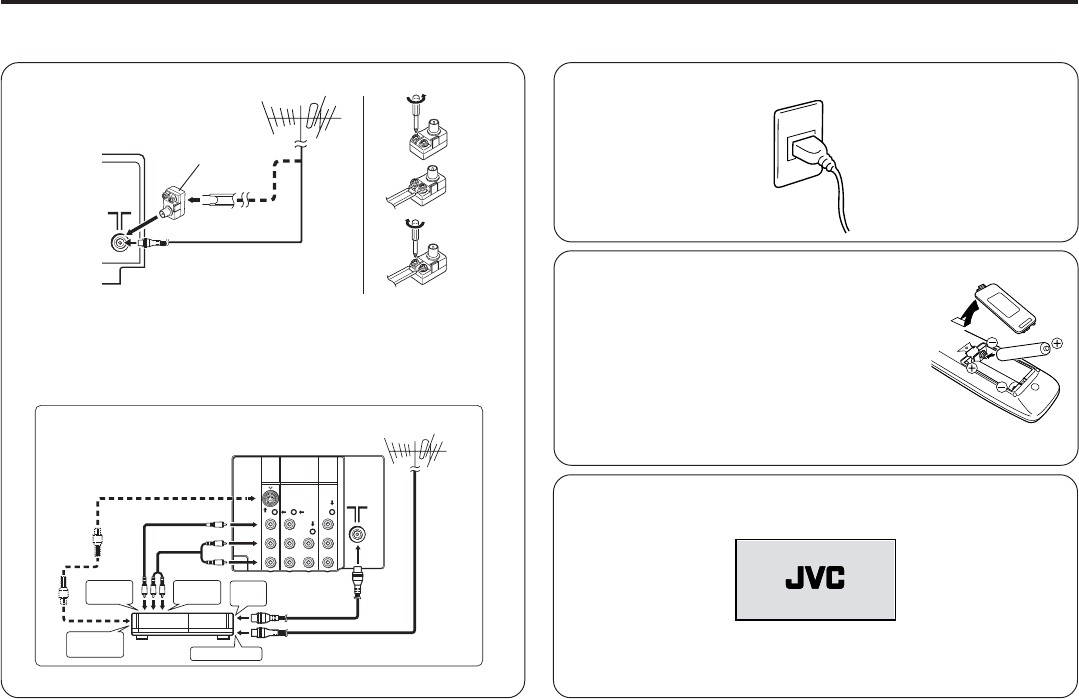 JVC