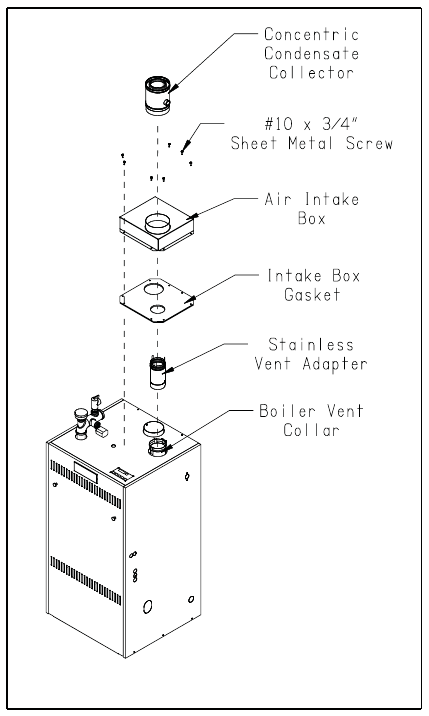 Concentric Condensate Collector

#10 x 3/4" Sheet Metal Screw

Air Intake Box

Intake Box Gasket

Stainless Vent Adapter

Boiler Vent Collar