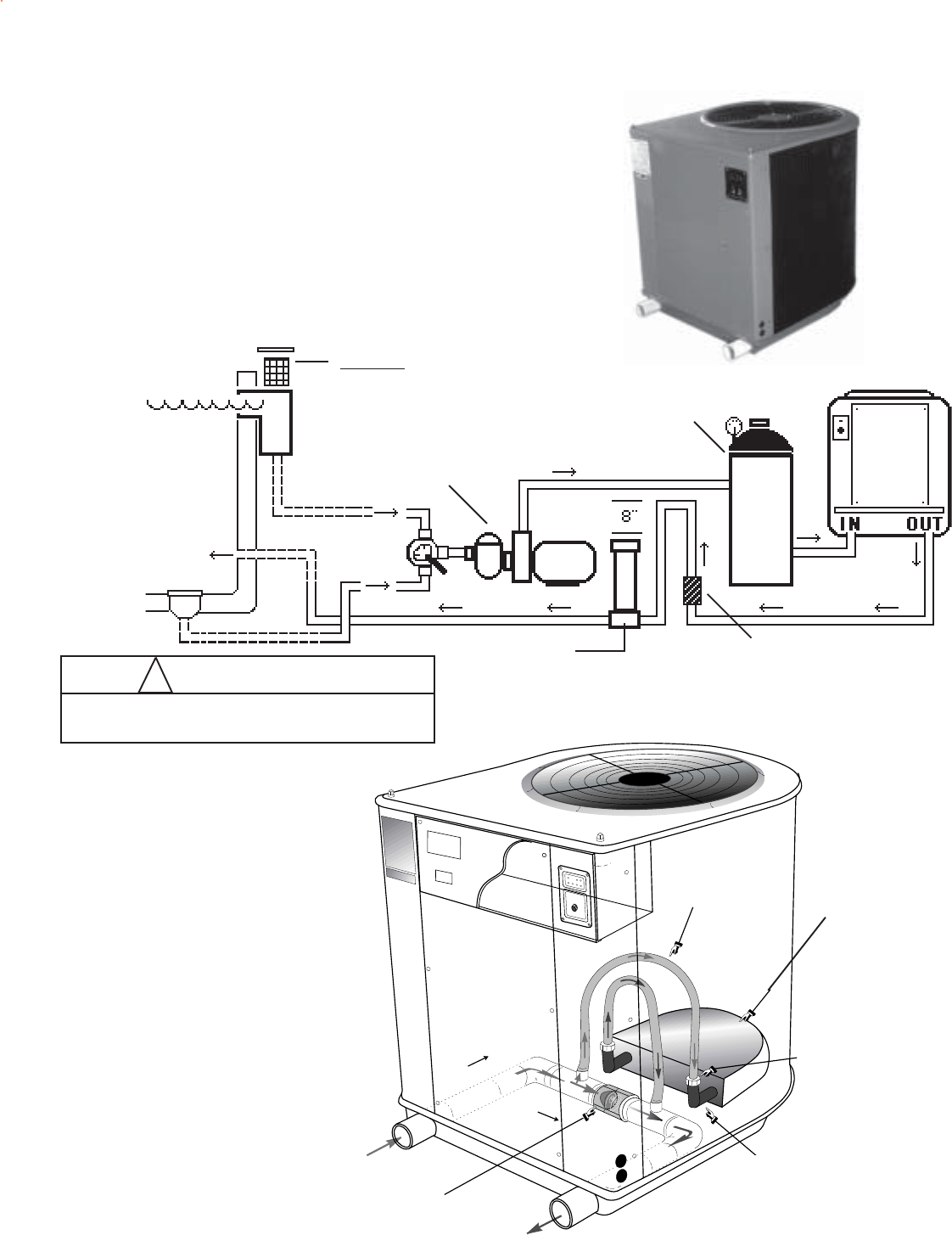 8"

IN OUT