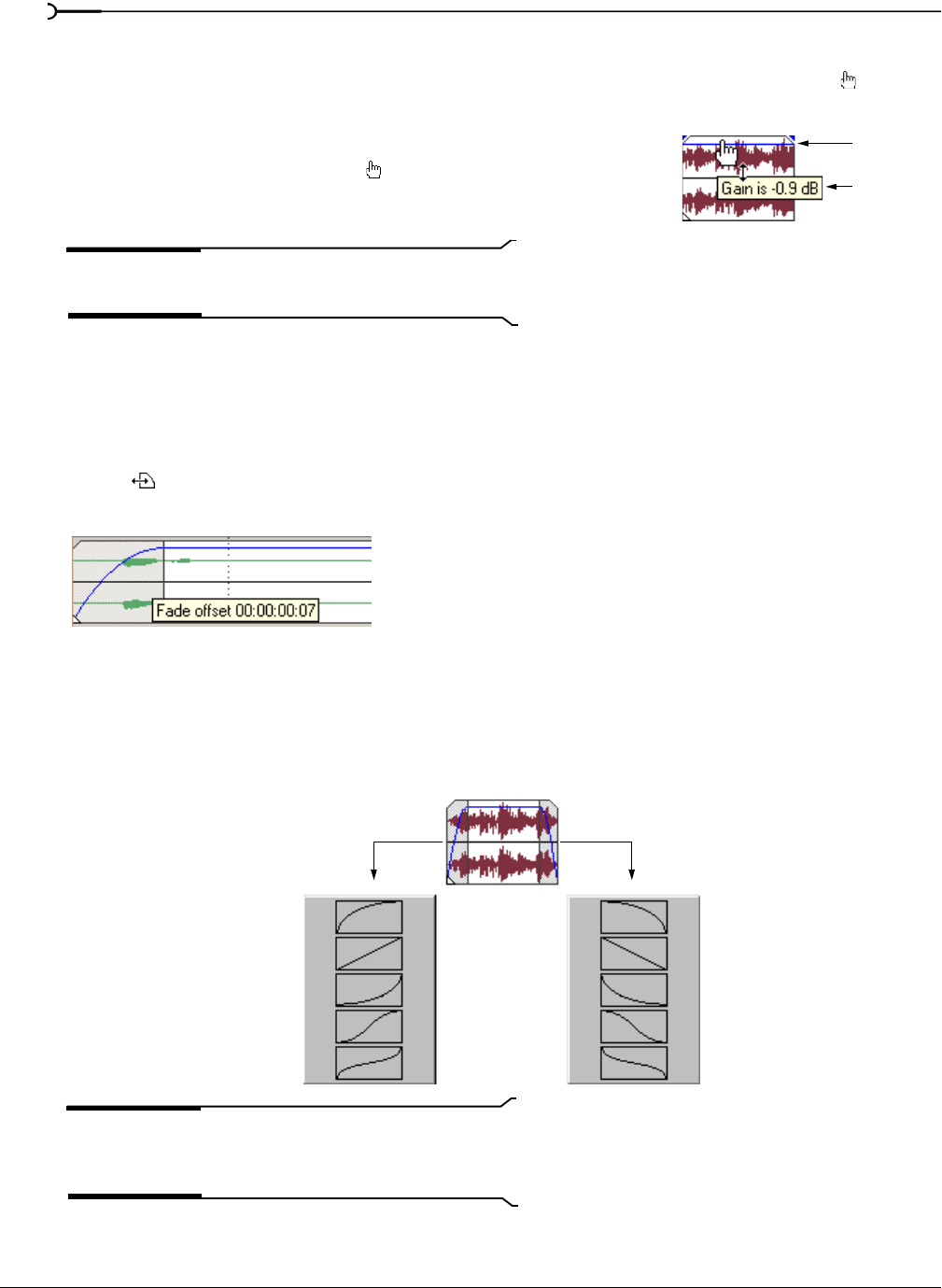 Gain is -0.9 dB

Fade offset 00:00:00:07