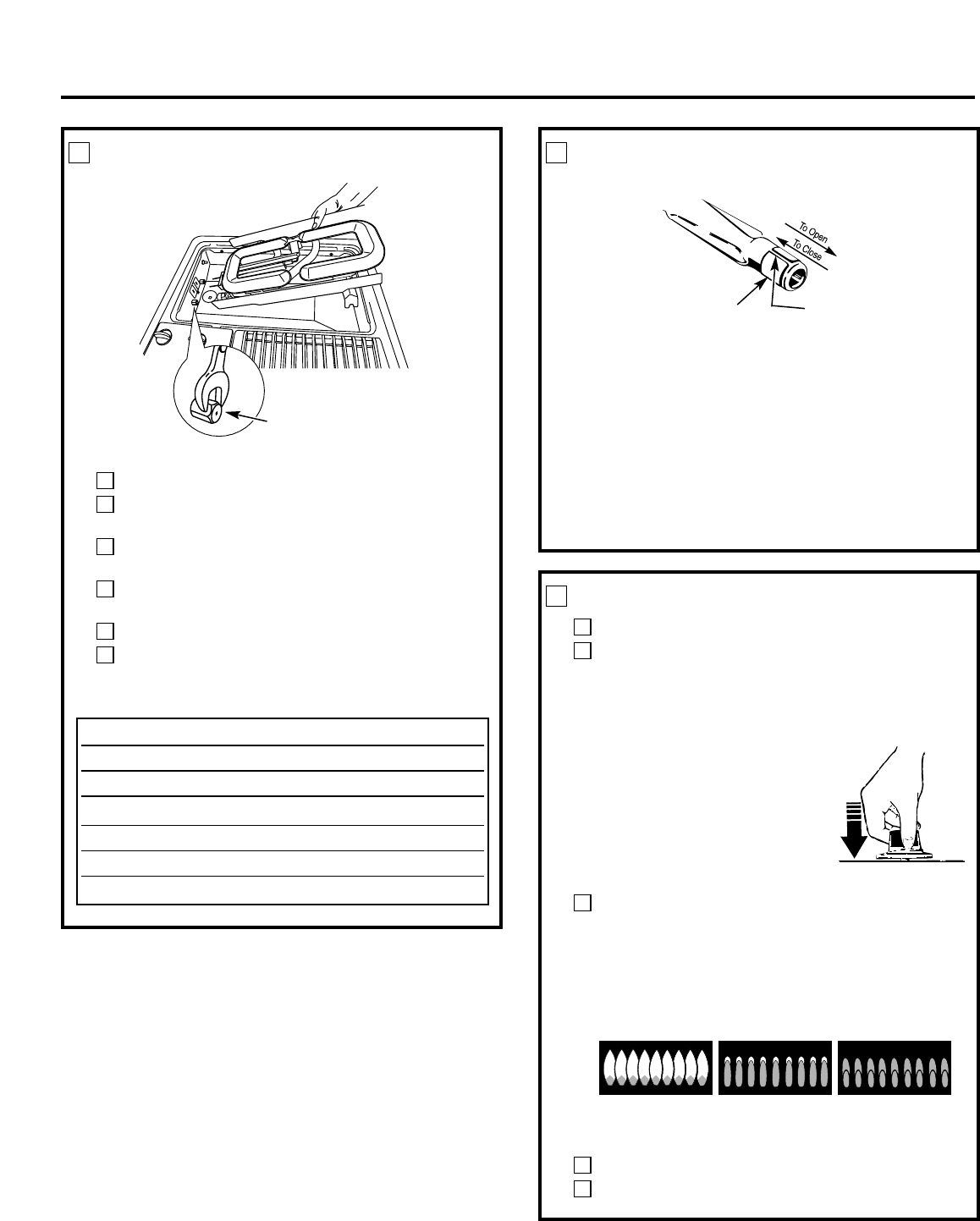 To Open
To Close