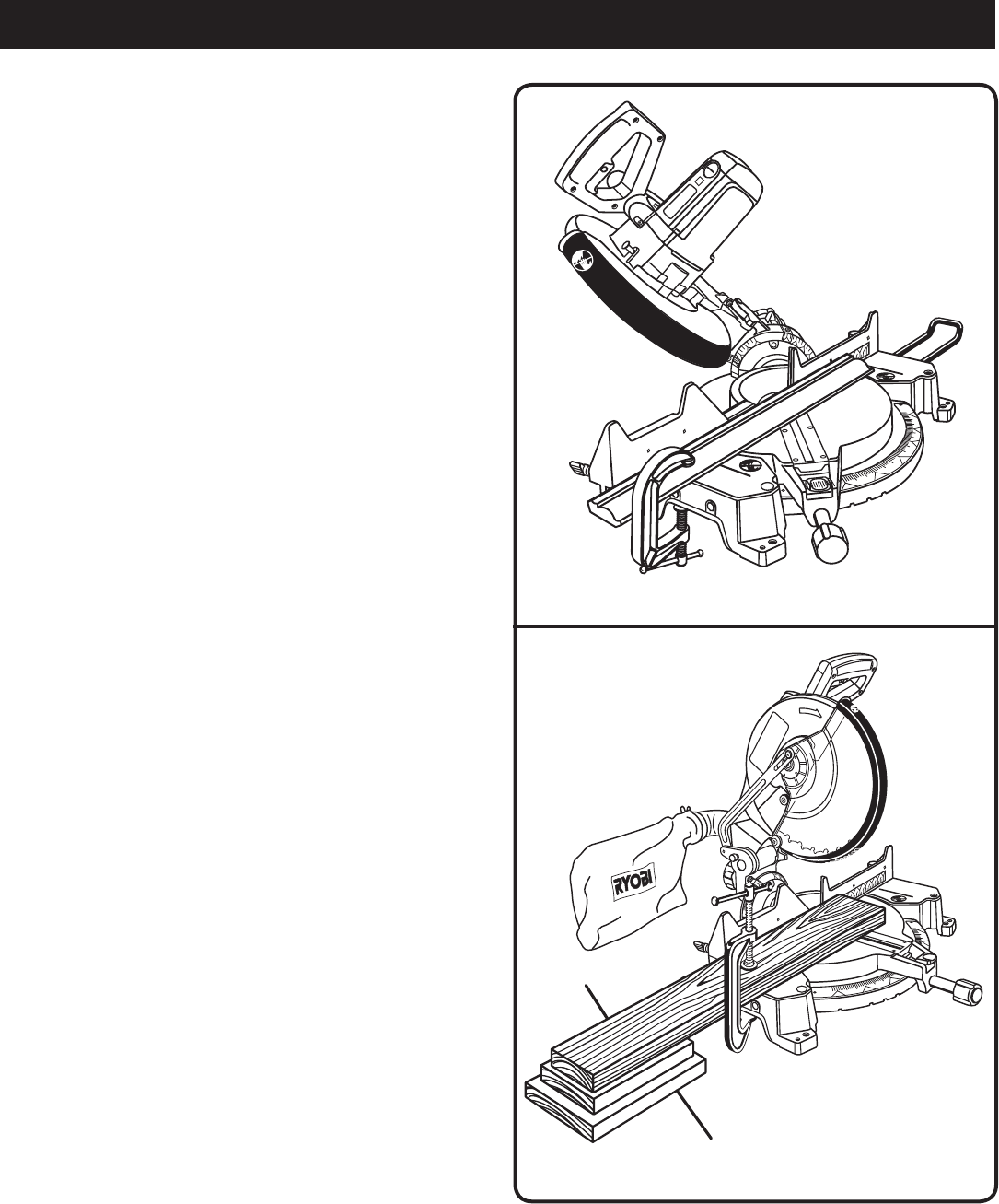 RYOBI