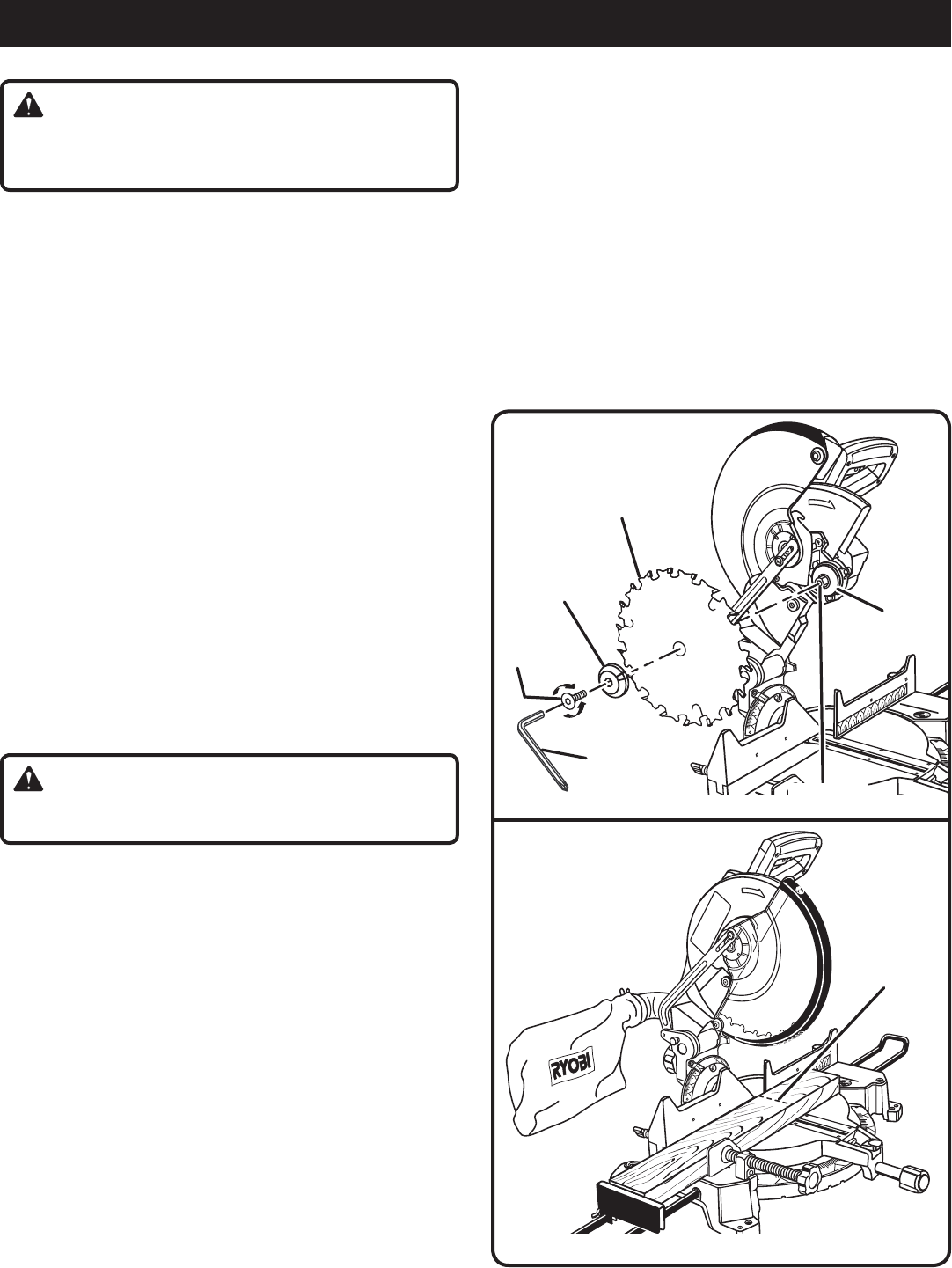 RYOBI