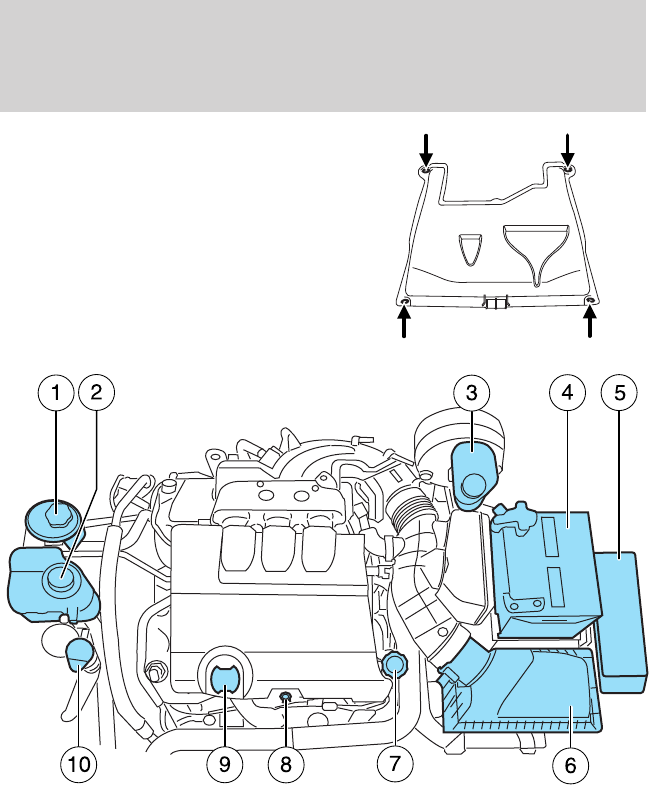 1
2
3
4
5
10
9
8
7
6