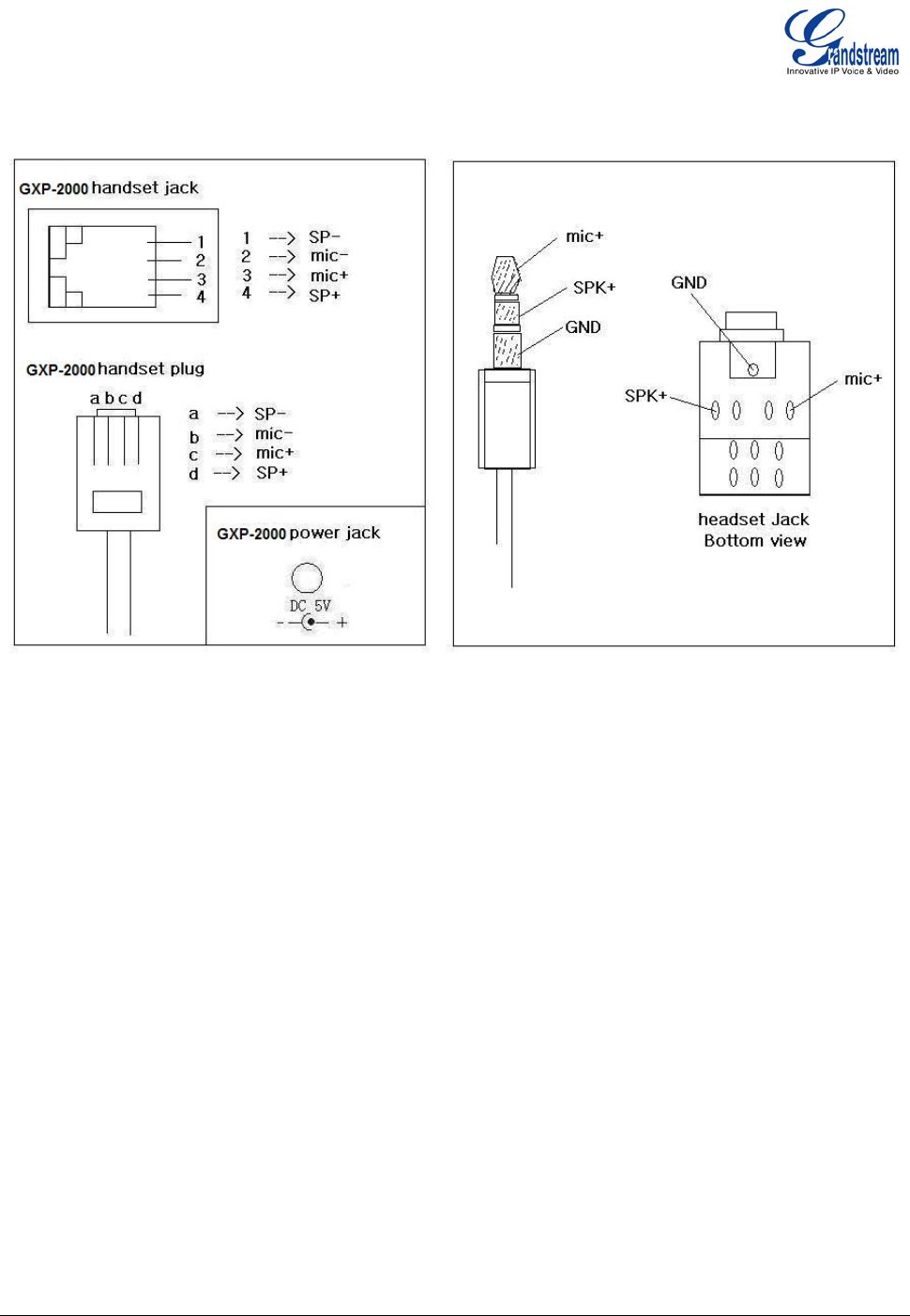 Grandstream
Innovative IP Voice & Video

GXP-2000 handset jack

1
2
3
4

1 --> SP-
2 --> mic-
3 --> mic+
4 --> SP+

GXP-2000 handset plug

a b c d

a --> SP-
b --> mic-
c --> mic+
d --> SP+

GXP-2000 power jack

DC 5V
- + 

mic+
SPK+
GND

GND
SPK+
mic+

headset Jack
Bottom view