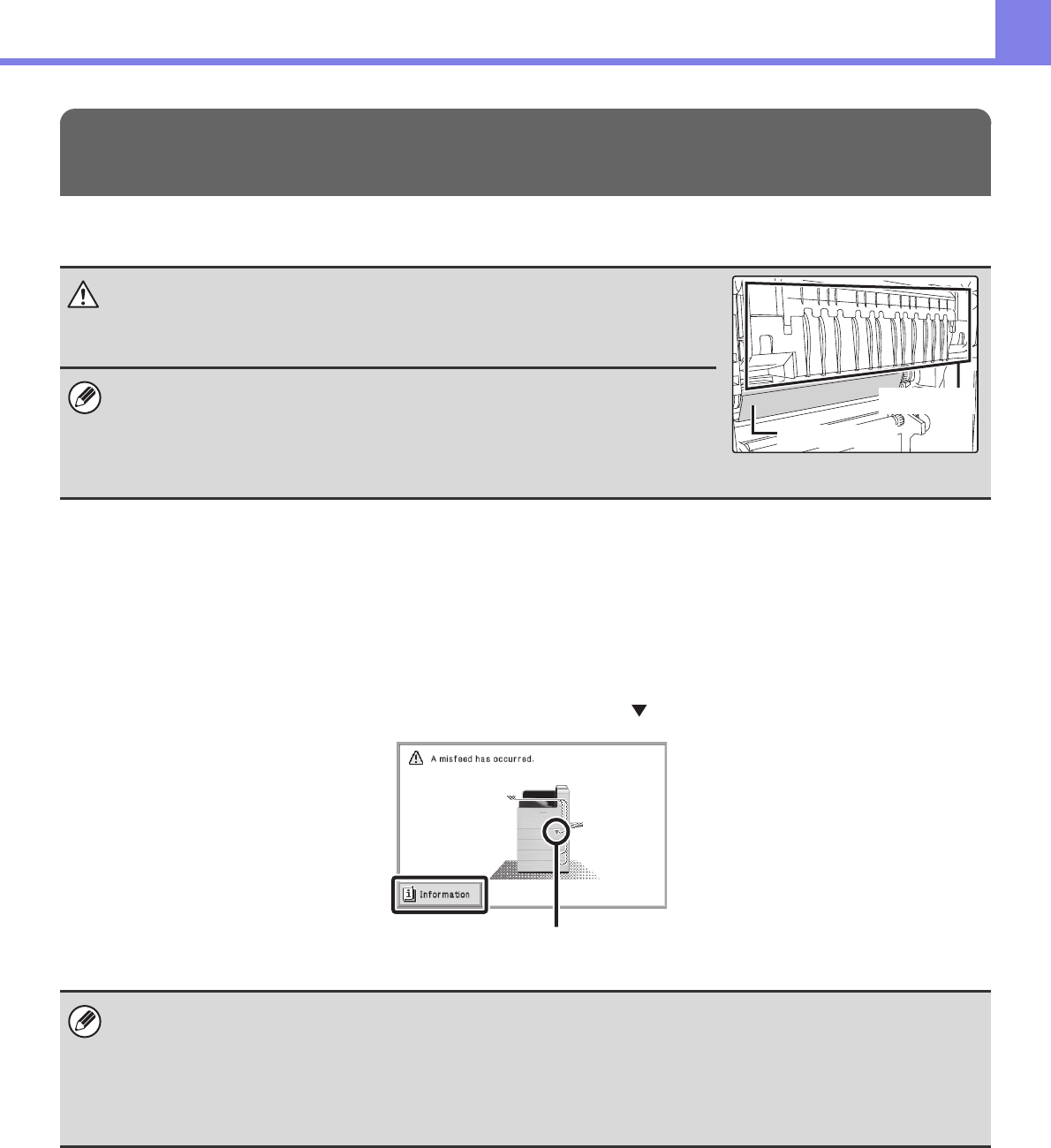 A misfeed has occurred.

Information